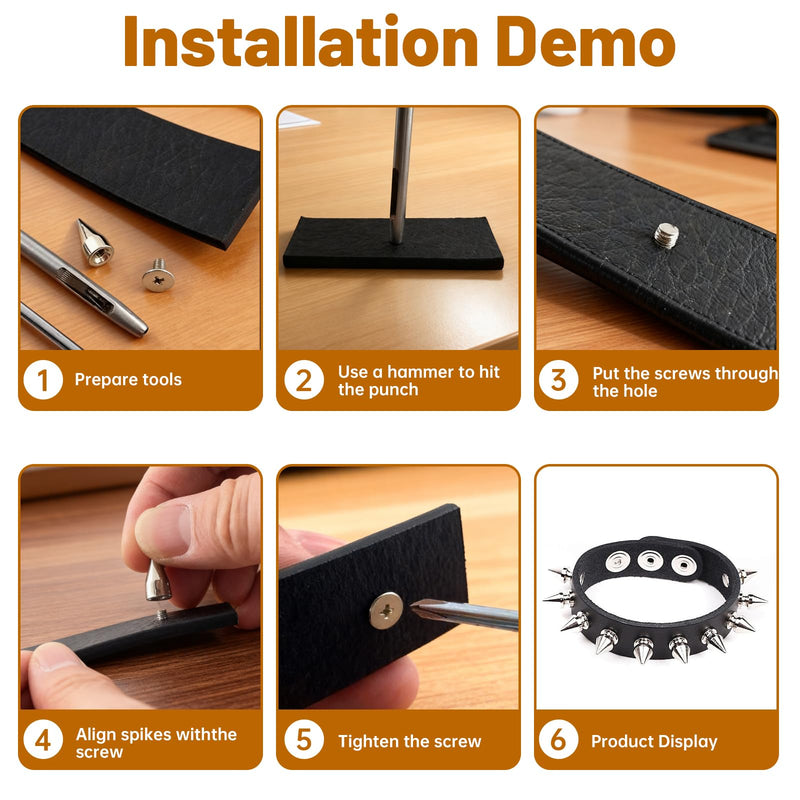 Installation Demo

1 Prepare tools

2 Use a hammer to hit the punch

3 Put the screws through the hole

4 Align spikes withthe screw

5 Tighten the screw

6 Product Display