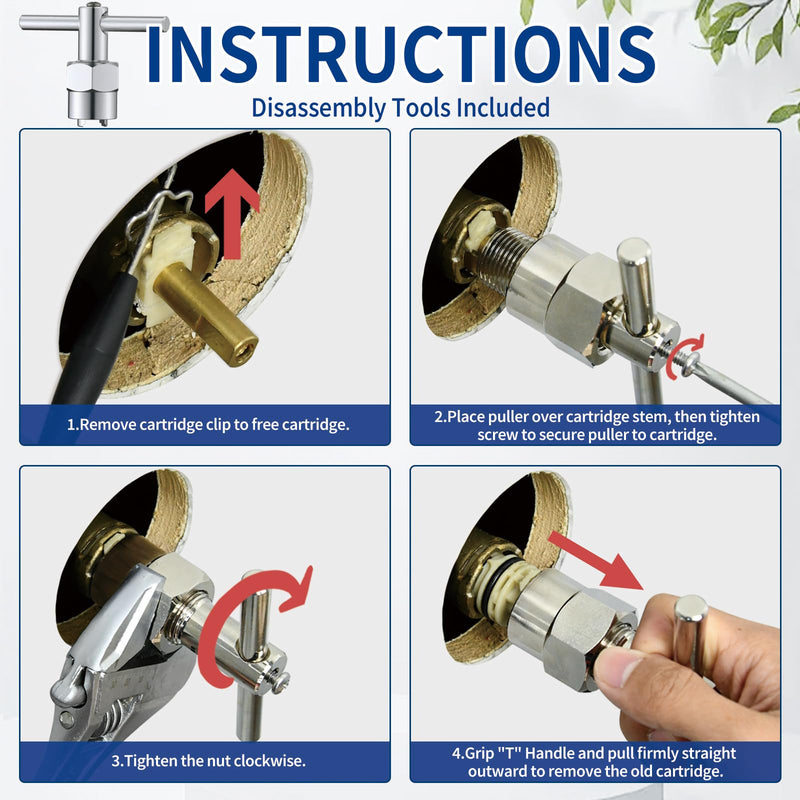 INSTRUCTIONS
Disassembly Tools Included

1.Remove cartridge clip to free cartridge.

2.Place puller over cartridge stem, then tighten screw to secure puller to cartridge.

3.Tighten the nut clockwise.

4.Grip "T" Handle and pull firmly straight outward to remove the old cartridge.