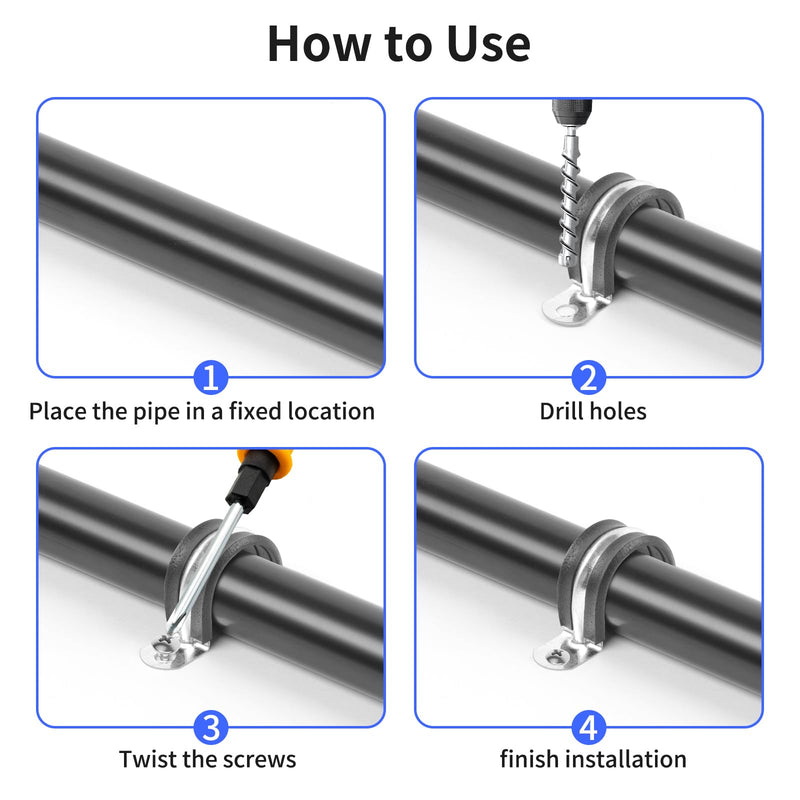 How to Use

1
Place the pipe in a fixed location

2
Drill holes

3
Twist the screws

4
finish installation