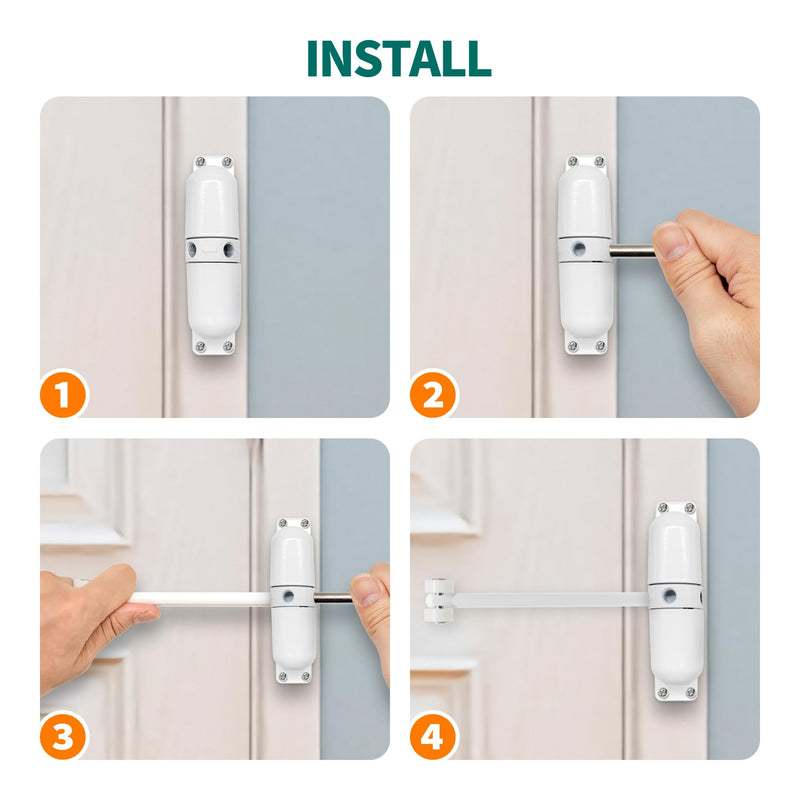 INSTALL

1

2

3

4