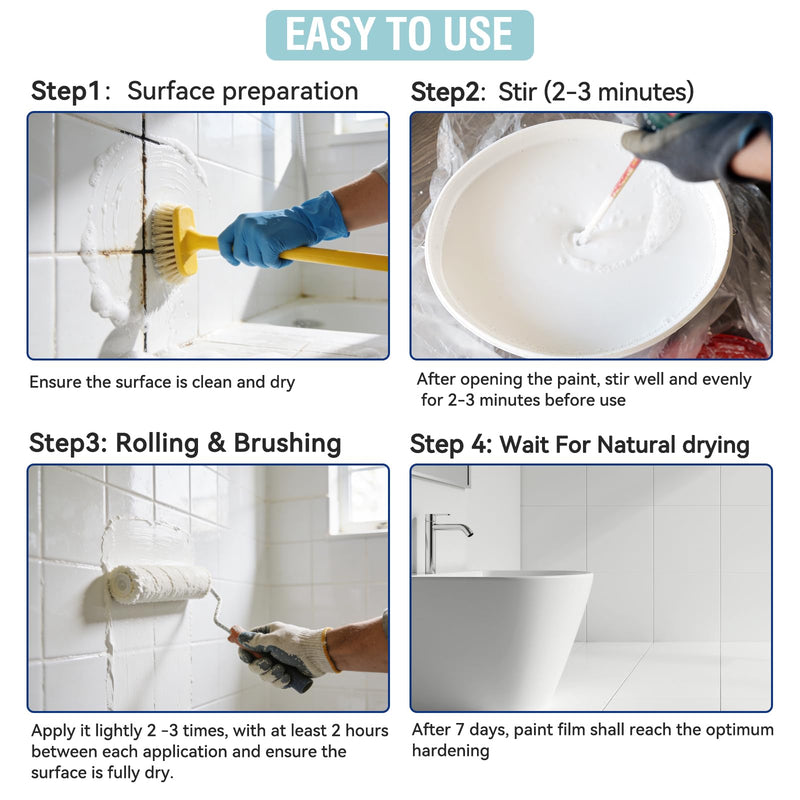 EASY TO USE

Step1: Surface preparation

Ensure the surface is clean and dry

Step2: Stir (2-3 minutes)

After opening the paint, stir well and evenly for 2-3 minutes before use

Step3: Rolling & Brushing

Apply it lightly 2 -3 times, with at least 2 hours between each application and ensure the surface is fully dry.

Step 4: Wait For Natural drying

After 7 days, paint film shall reach the optimum hardening