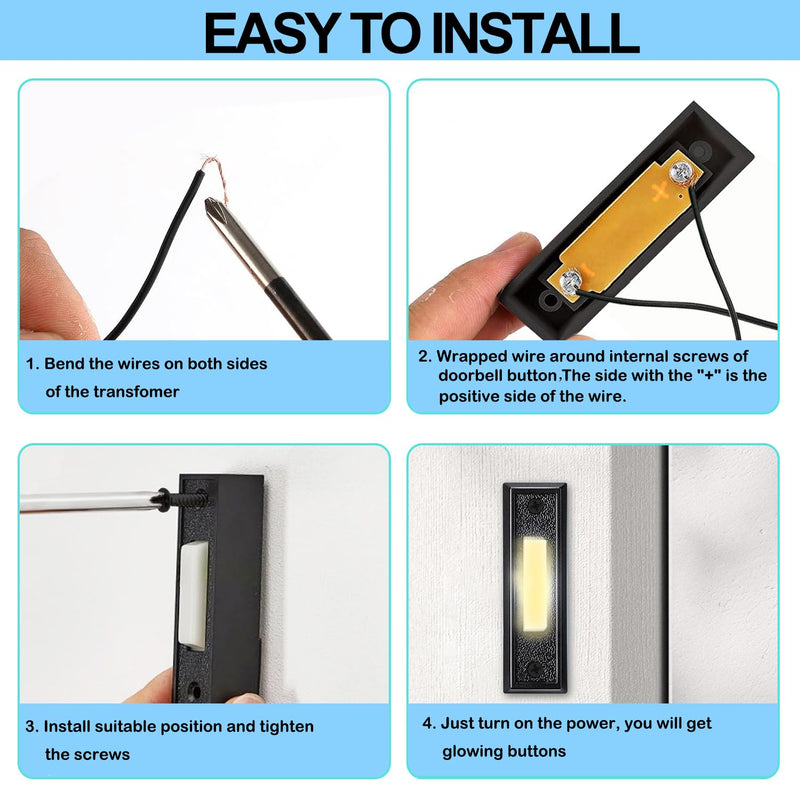 EASY TO INSTALL

1. Bend the wires on both sides of the transfomer

2. Wrapped wire around internal screws of doorbell button,The side with the "+" is the positive side of the wire.

3. Install suitable position and tighten the screws

4. Just turn on the power, you will get glowing buttons