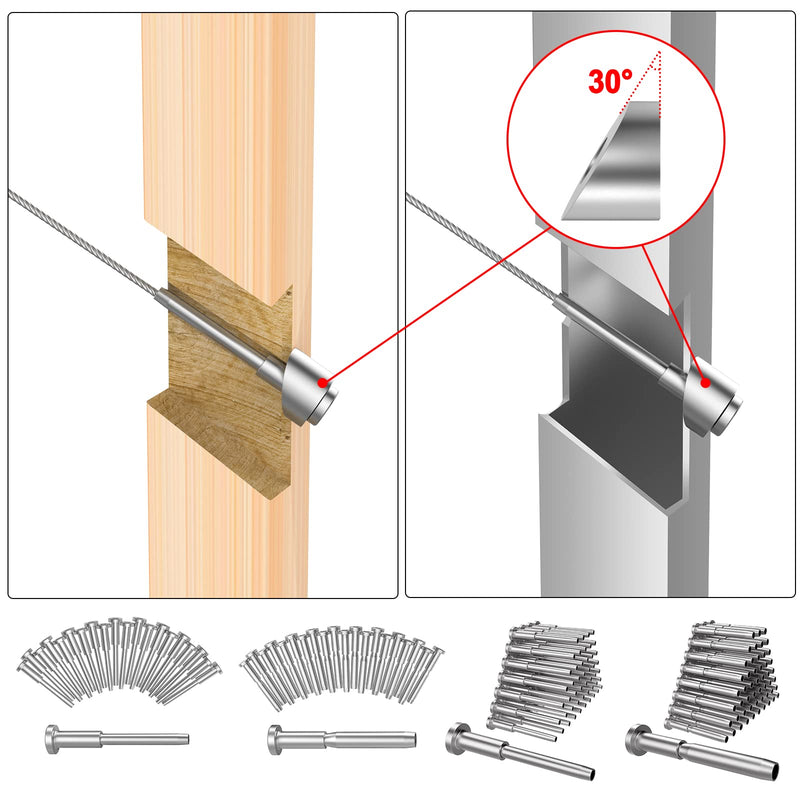 30°