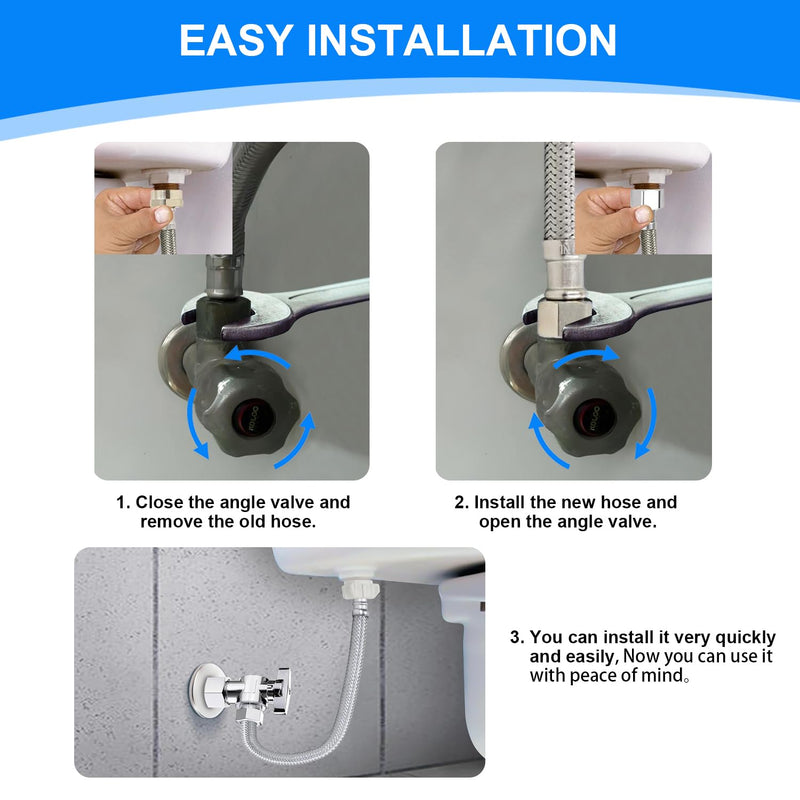 EASY INSTALLATION

1. Close the angle valve and remove the old hose.

2. Install the new hose and open the angle valve.

3. You can install it very quickly and easily, Now you can use it with peace of mind。