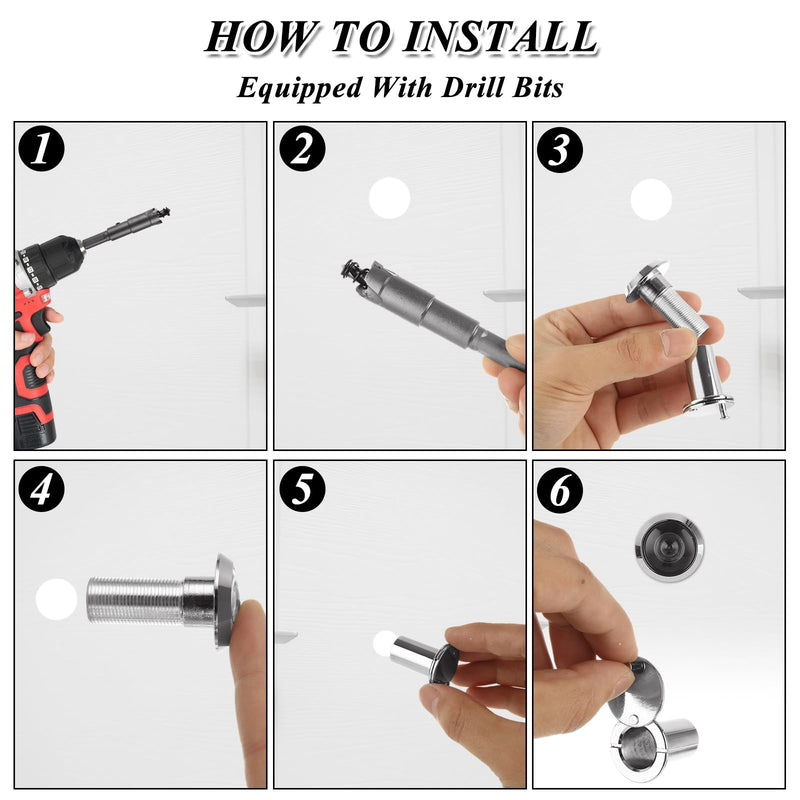 HOW TO INSTALL
Equipped With Drill Bits

1

2

3

4

5

6