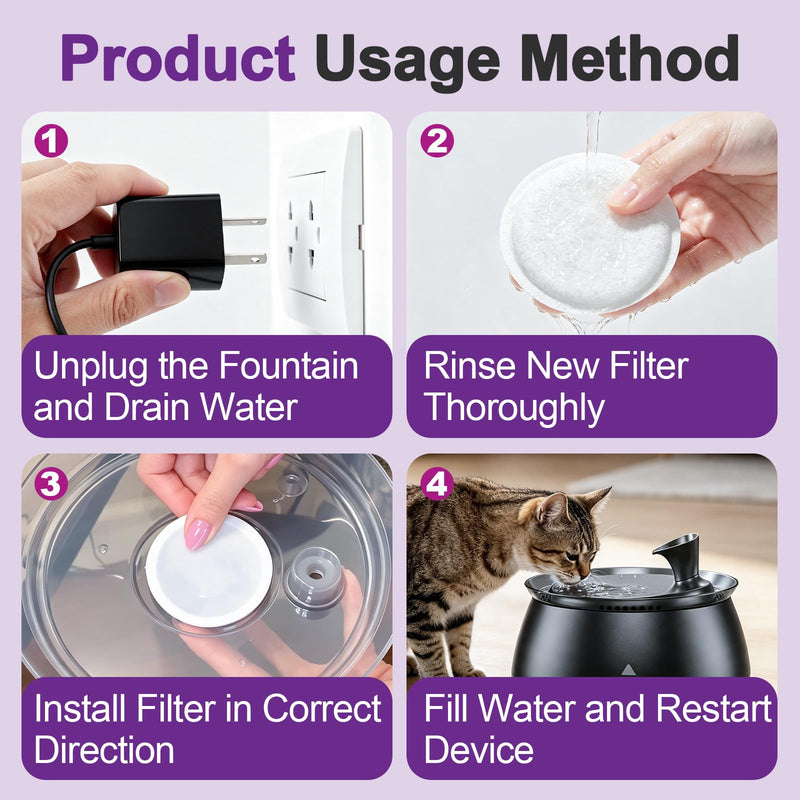 Product Usage Method

1

Unplug the Fountain and Drain Water

2

Rinse New Filter Thoroughly

3

Install Filter in Correct Direction

4

Fill Water and Restart Device