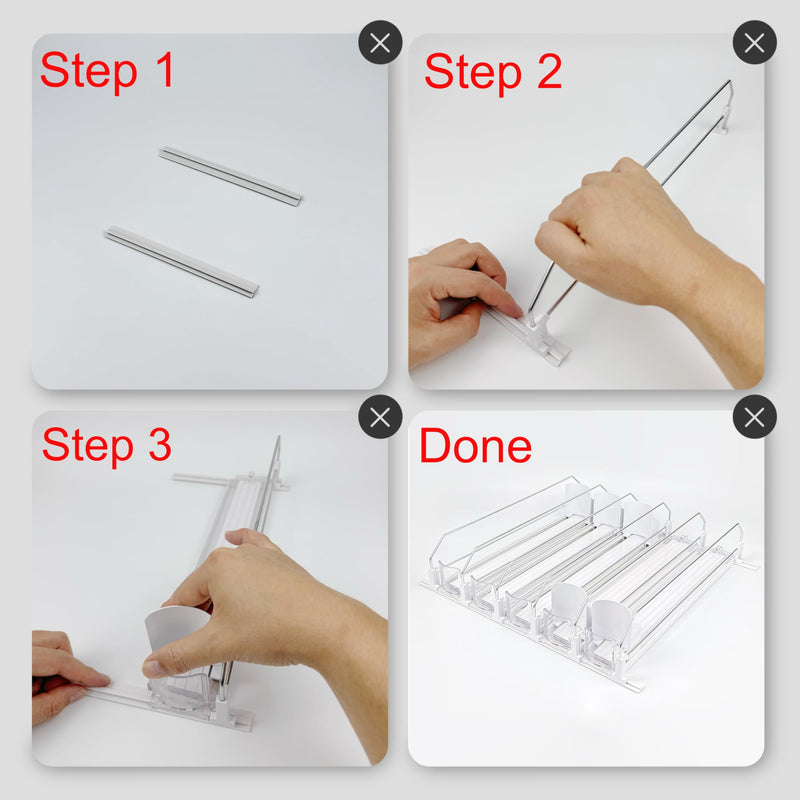 Step 1

Step 2

Step 3

Done