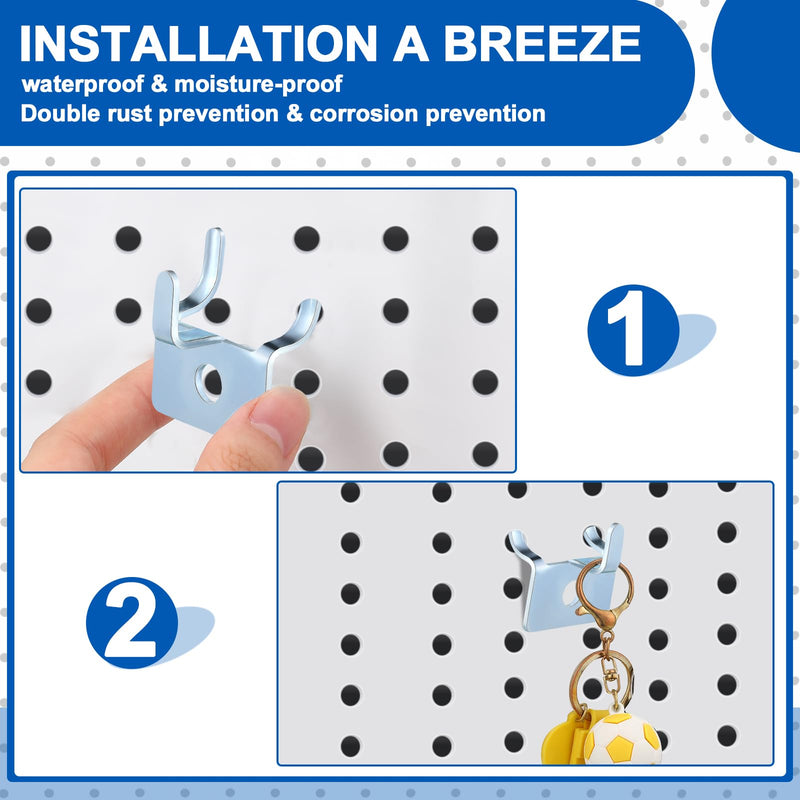 INSTALLATION A BREEZE
waterproof & moisture-proof
Double rust prevention & corrosion prevention

1

2