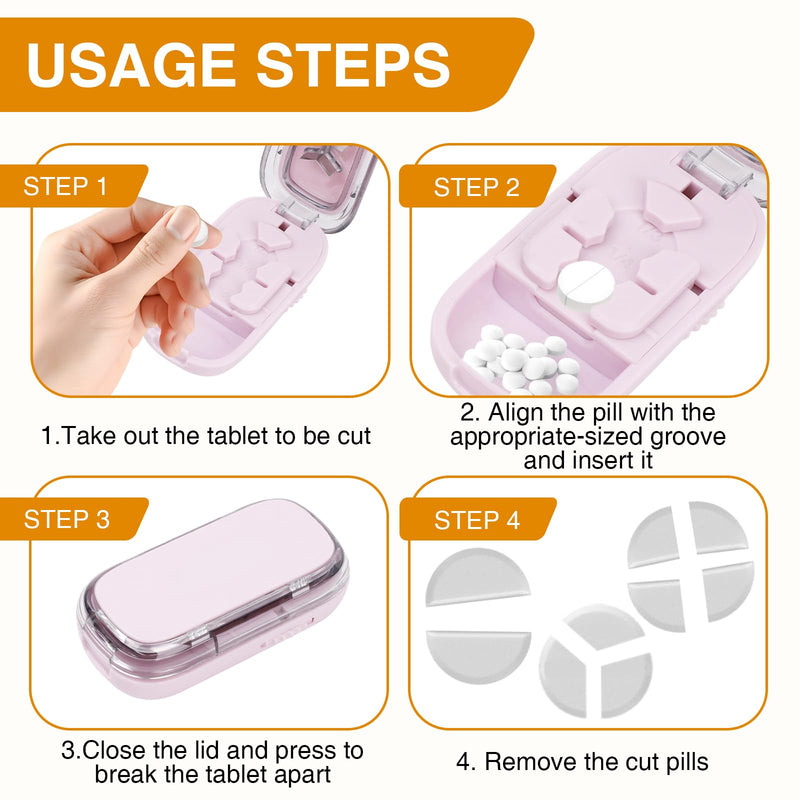 USAGE STEPS

STEP 1

1.Take out the tablet to be cut

STEP 2

2. Align the pill with the appropriate-sized groove and insert it

STEP 3

3.Close the lid and press to break the tablet apart

STEP 4

4. Remove the cut pills