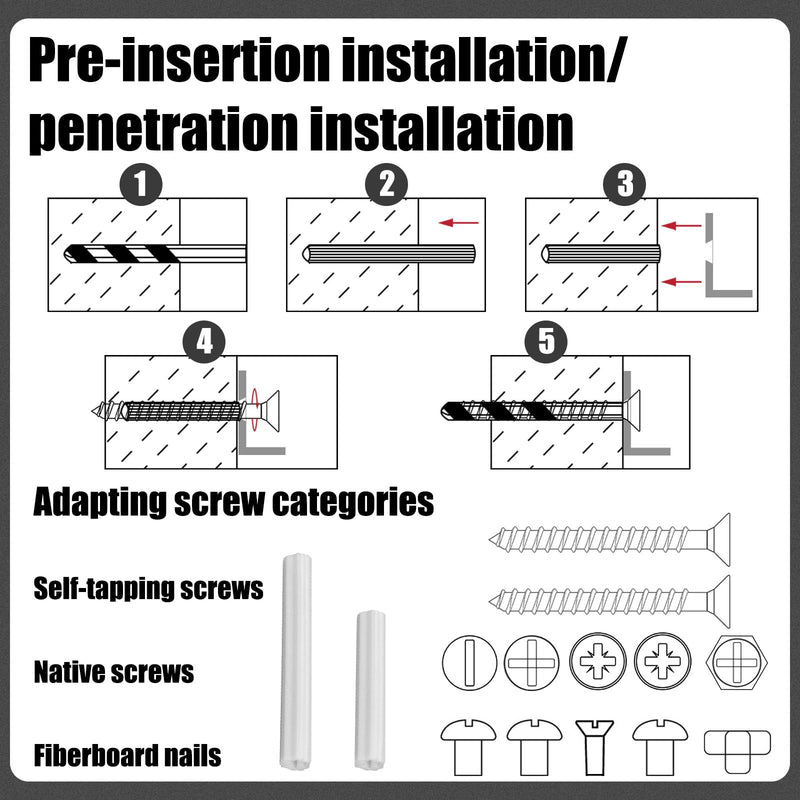 Pre-insertion installation/ penetration installation

1

2

3

4

5

Adapting screw categories

Self-tapping screws

Native screws

Fiberboard nails