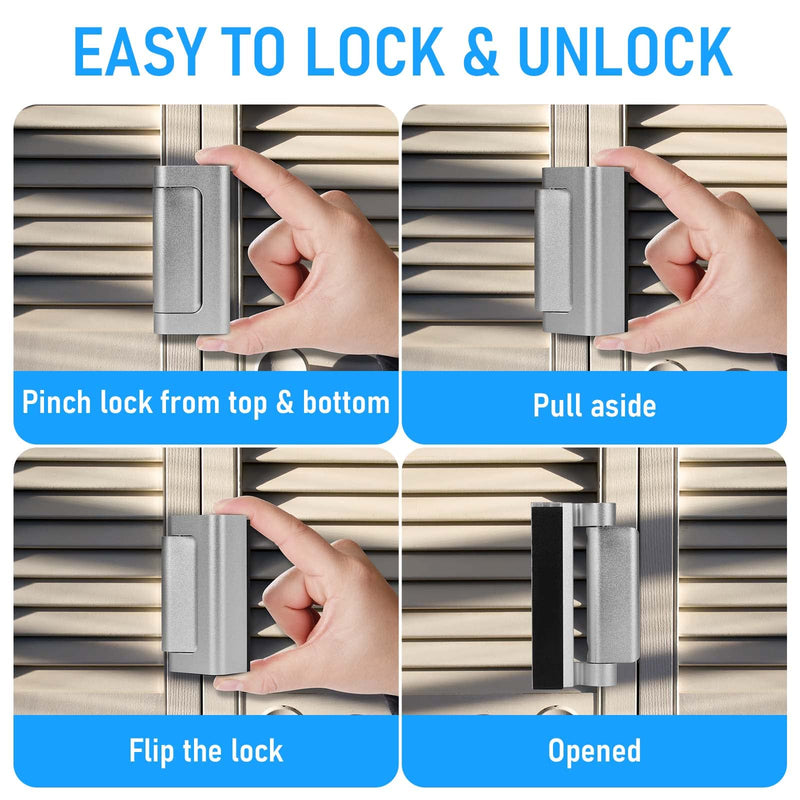 EASY TO LOCK & UNLOCK

Pinch lock from top & bottom

Pull aside

Flip the lock

Opened