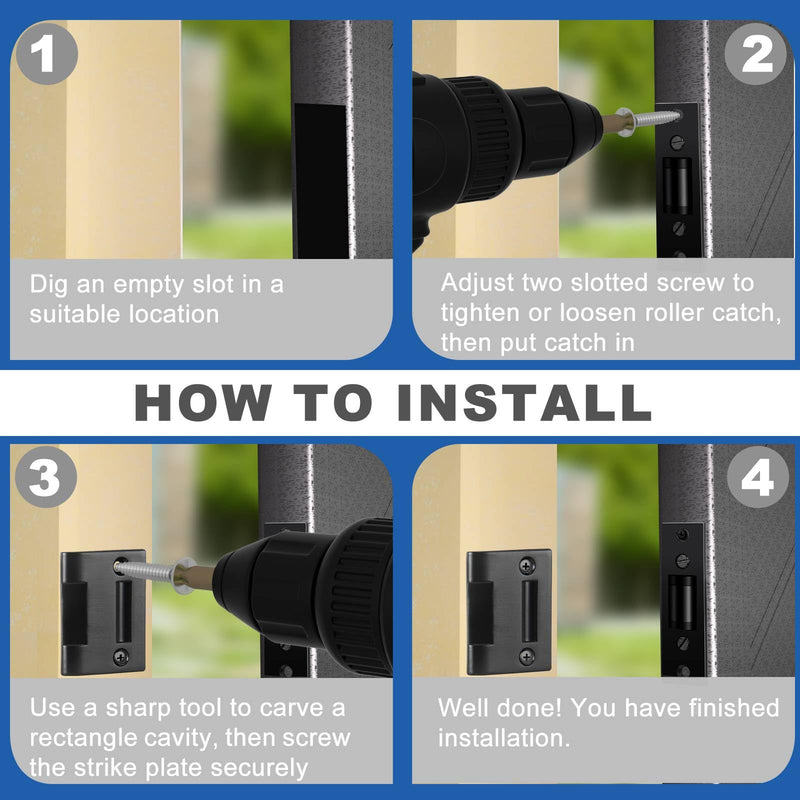 1

Dig an empty slot in a suitable location

2

Adjust two slotted screw to tighten or loosen roller catch, then put catch in

HOW TO INSTALL

3

Use a sharp tool to carve a rectangle cavity, then screw the strike plate securely

4

Well done! You have finished installation.