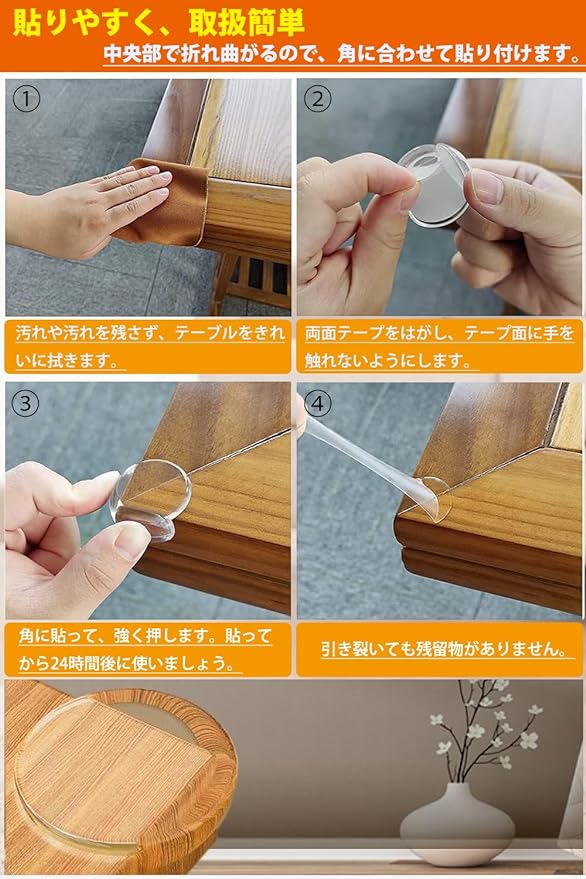 貼りやすく、取扱簡単

中央部で折れ曲がるので、角に合わせて貼り付けます。

①

汚れや汚れを残さず、テーブルをきれいに拭きます。

②

両面テープをはがし、テープ面に手を触れないようにします。

③

角に貼って、強く押します。貼ってから24時間後に使いましょう。

④

引き裂いても残留物がありません。