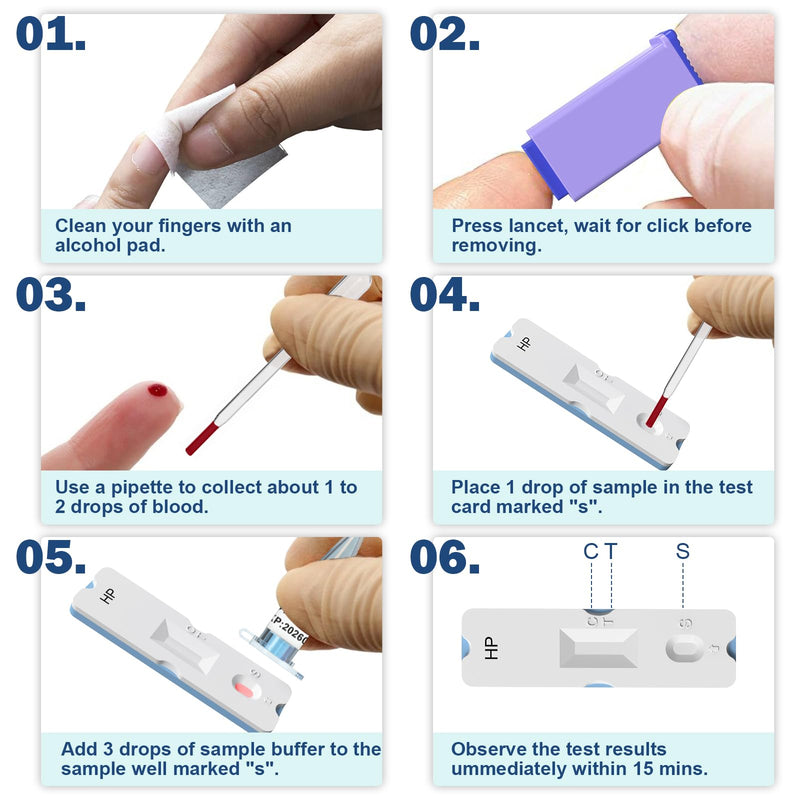 01.

Clean your fingers with an alcohol pad.

02.

Press lancet, wait for click before removing.

03.

Use a pipette to collect about 1 to 2 drops of blood.

04.

HP

C T

S

Place 1 drop of sample in the test card marked "s".

05.

HP

C T

S

XP:20260

Add 3 drops of sample buffer to the sample well marked "s".

06.

C T

S

HP

C T

S

Observe the test results ummediately within 15 mins.