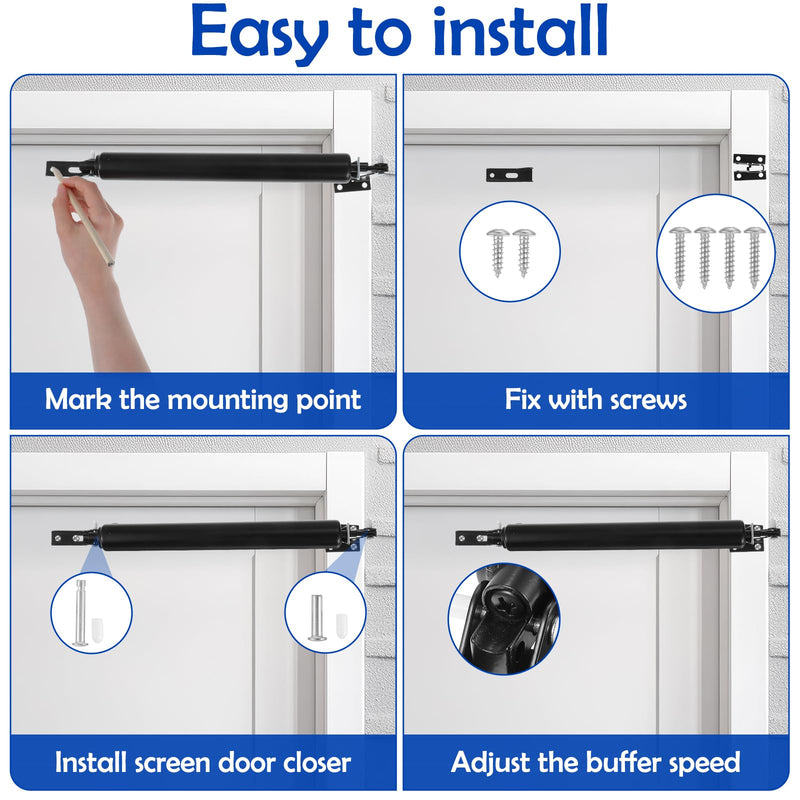 Easy to install

Mark the mounting point

Fix with screws

Install screen door closer

Adjust the buffer speed