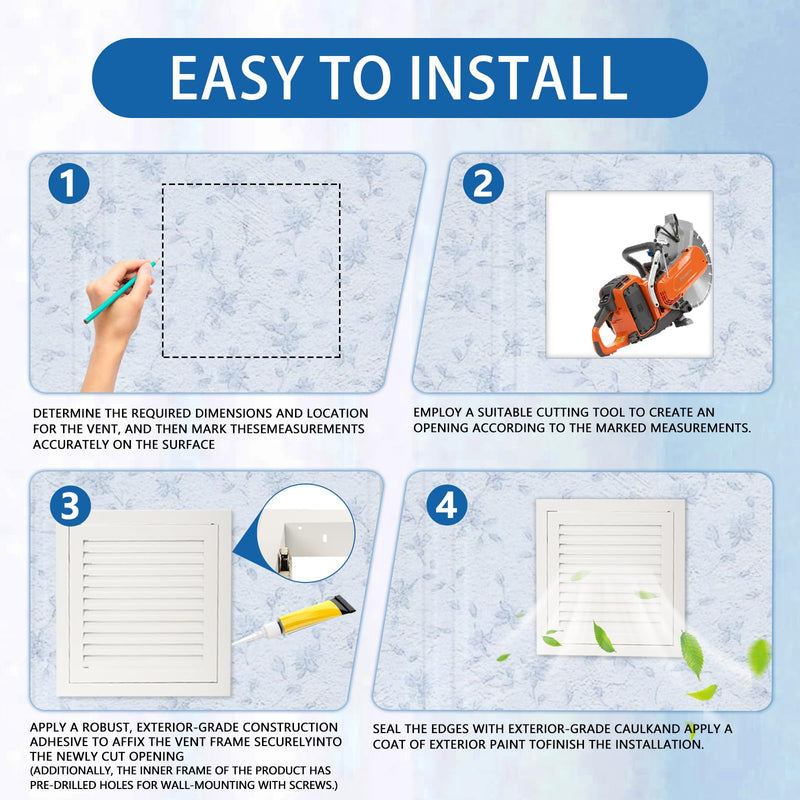 EASY TO INSTALL

1

DETERMINE THE REQUIRED DIMENSIONS AND LOCATION FOR THE VENT, AND THEN MARK THESEMEASUREMENTS ACCURATELY ON THE SURFACE

2

EMPLOY A SUITABLE CUTTING TOOL TO CREATE AN OPENING ACCORDING TO THE MARKED MEASUREMENTS.

3

APPLY A ROBUST, EXTERIOR-GRADE CONSTRUCTION ADHESIVE TO AFFIX THE VENT FRAME SECURELYINTO THE NEWLY CUT OPENING
(ADDITIONALLY, THE INNER FRAME OF THE PRODUCT HAS PRE-DRILLED HOLES FOR WALL-MOUNTING WITH SCREWS.)

4

SEAL THE EDGES WITH EXTERIOR-GRADE CAULKAND APPLY A COAT OF EXTERIOR PAINT TOFINISH THE INSTALLATION.