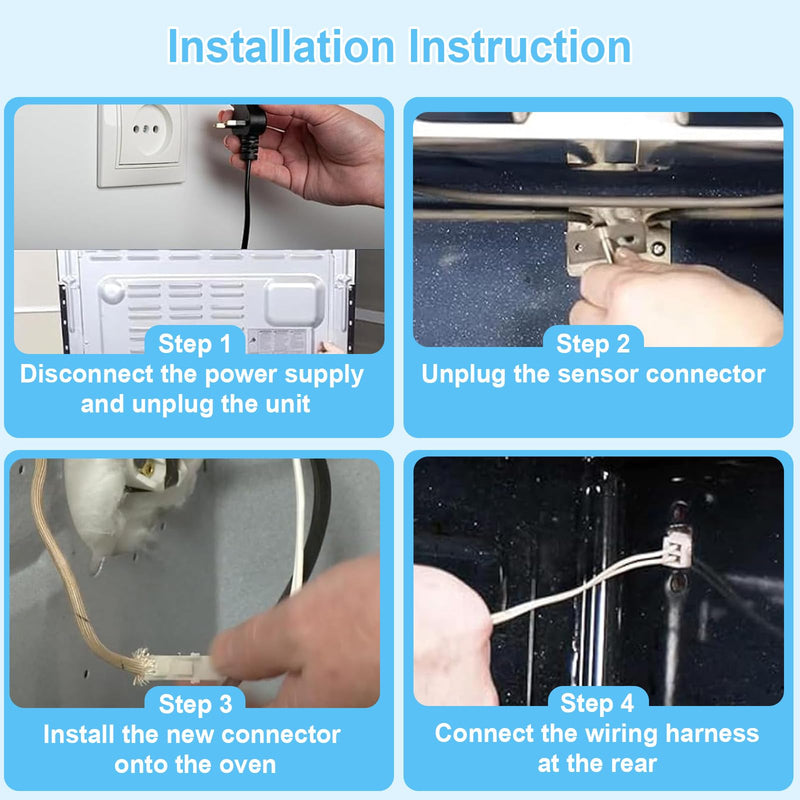 Installation Instruction

Step 1
Disconnect the power supply and unplug the unit

Step 2
Unplug the sensor connector

Step 3
Install the new connector onto the oven

Step 4
Connect the wiring harness at the rear