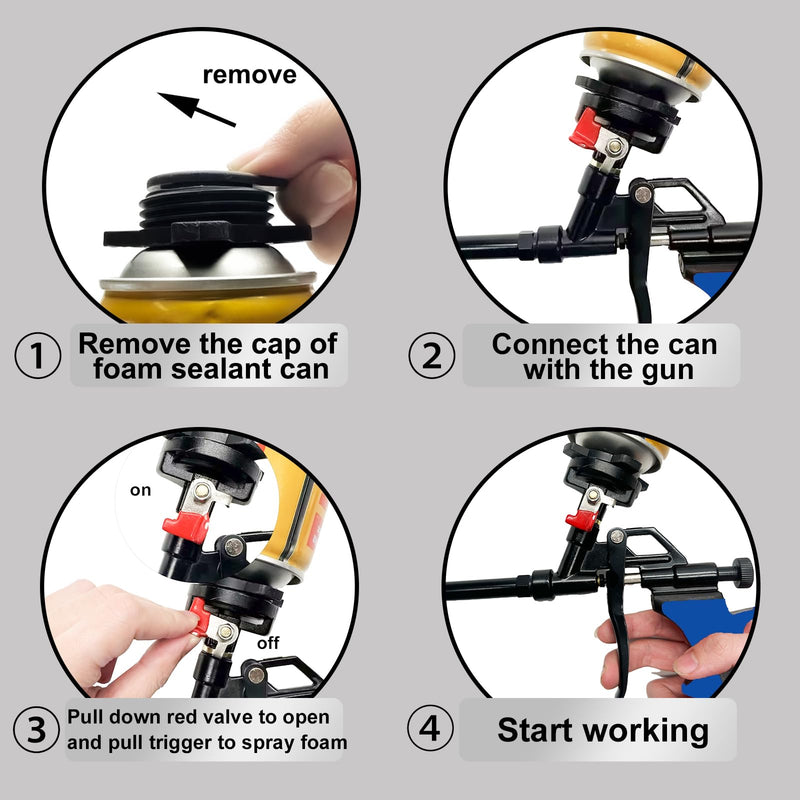 remove

1 Remove the cap of foam sealant can

2 Connect the can with the gun

on

off

3 Pull down red valve to open and pull trigger to spray foam

4 Start working