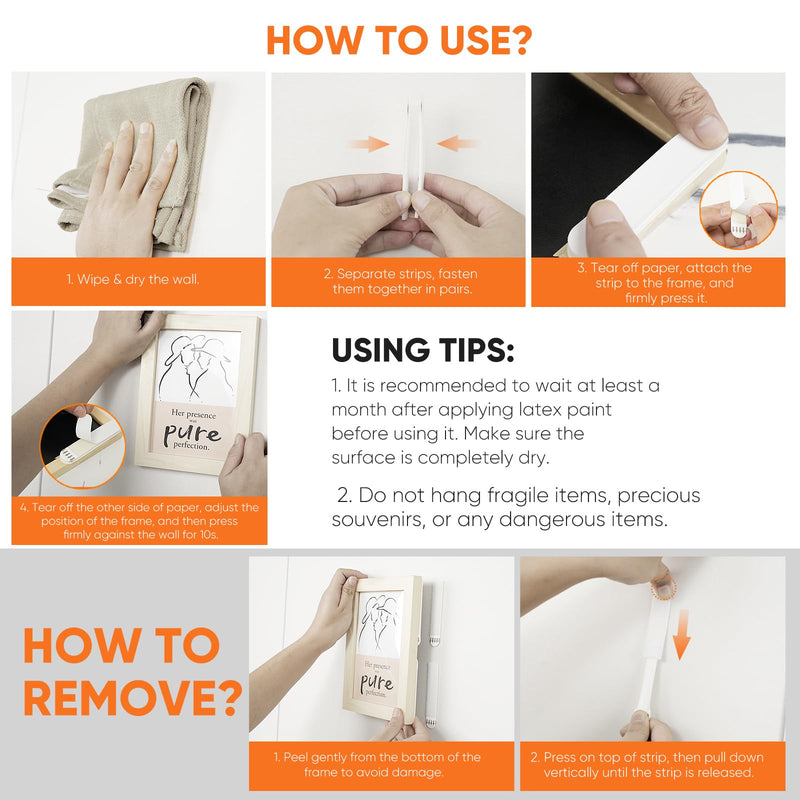 HOW TO USE?

1. Wipe & dry the wall.

2. Separate strips, fasten them together in pairs.

3. Tear off paper, attach the strip to the frame, and firmly press it.

Her presence was pure perfection.

4. Tear off the other side of paper, adjust the position of the frame, and then press firmly against the wall for 10s.

USING TIPS:

1. It is recommended to wait at least a month after applying latex paint before using it. Make sure the surface is completely dry.

2. Do not hang fragile items, precious souvenirs, or any dangerous items.

HOW TO REMOVE?

Her presence was pure perfection.

1. Peel gently from the bottom of the frame to avoid damage.

2. Press on top of strip, then pull down vertically until the strip is released.