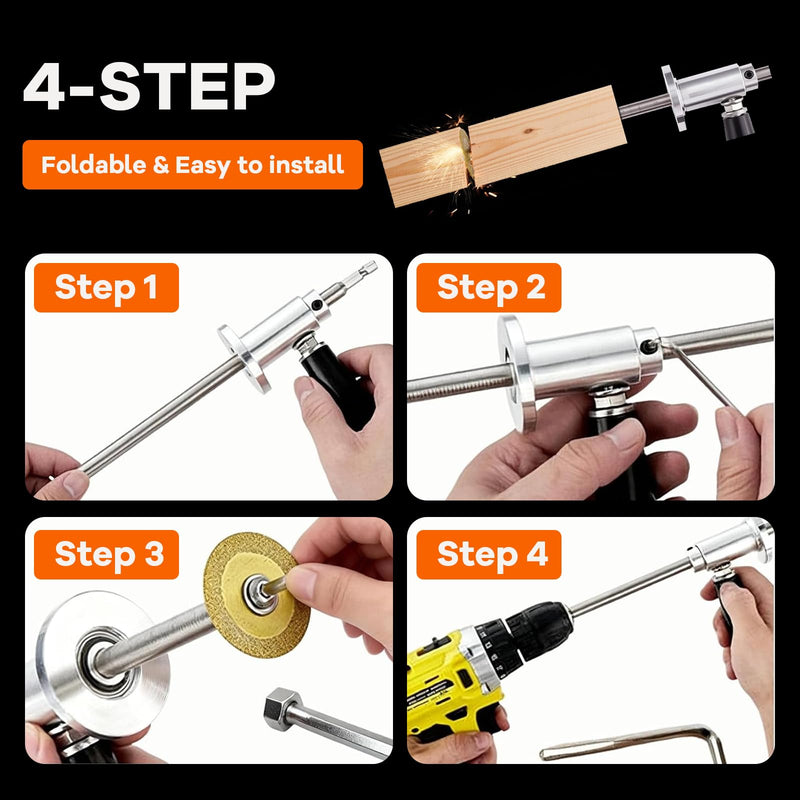 4-STEP

Foldable & Easy to install

Step 1

Step 2

Step 3

Step 4