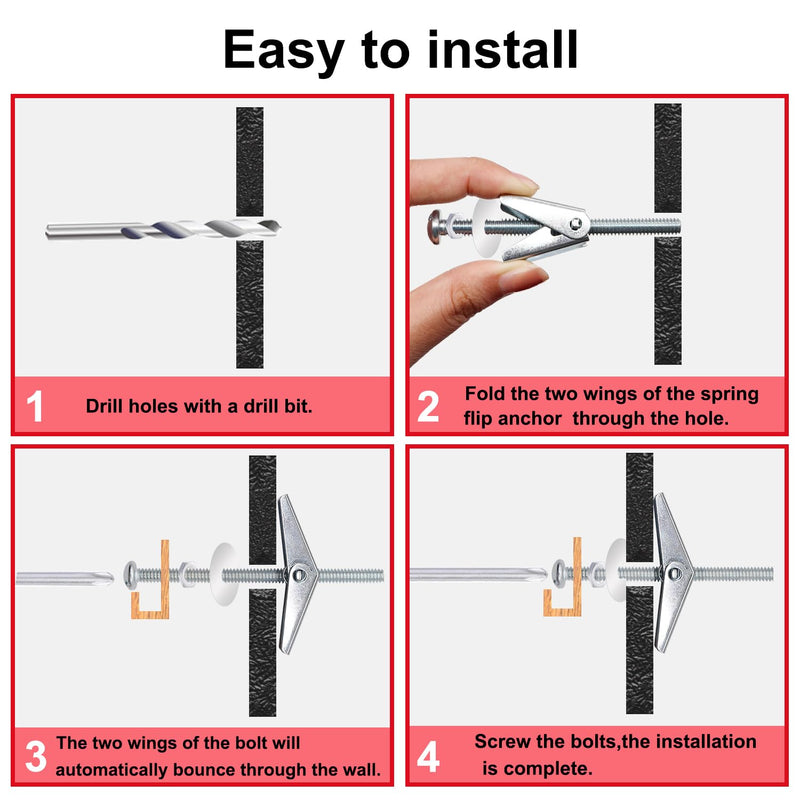 Easy to install

1 Drill holes with a drill bit.

2 Fold the two wings of the spring flip anchor through the hole.

3 The two wings of the bolt will automatically bounce through the wall.

4 Screw the bolts,the installation is complete.