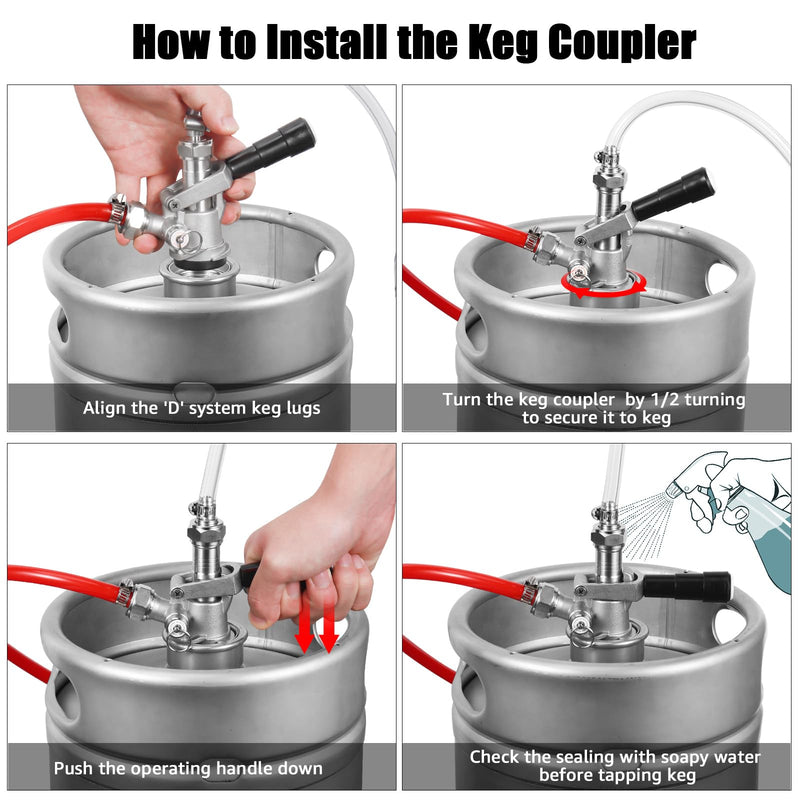 How to Install the Keg Coupler

Align the 'D' system keg lugs

Turn the keg coupler by 1/2 turning to secure it to keg

Push the operating handle down

Check the sealing with soapy water before tapping keg