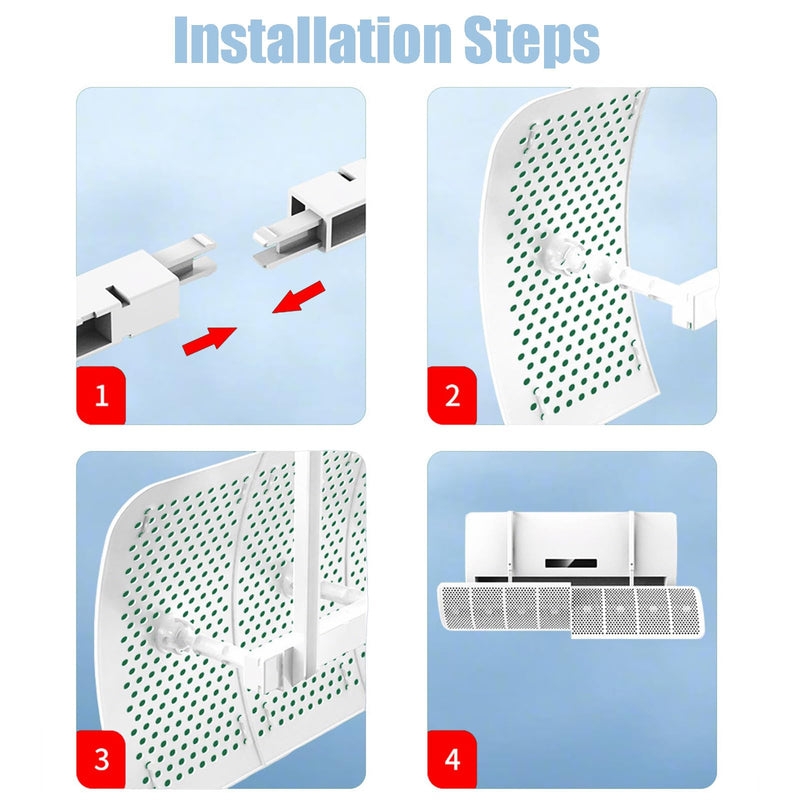 Installation Steps

1

2

3

4