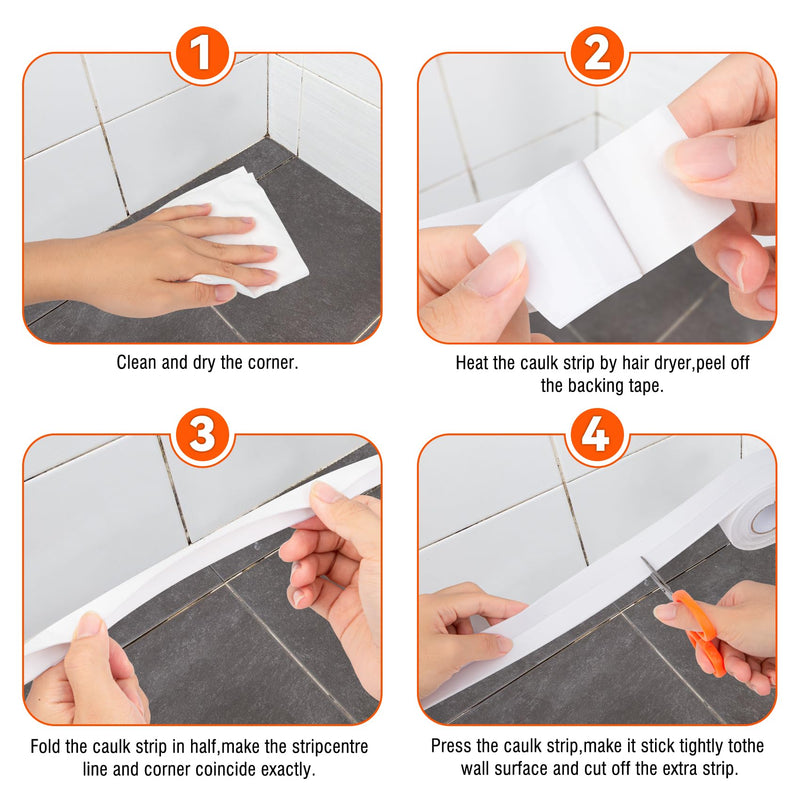 1

Clean and dry the corner.

2

Heat the caulk strip by hair dryer,peel off the backing tape.

3

Fold the caulk strip in half,make the stripcentre line and corner coincide exactly.

4

Press the caulk strip,make it stick tightly tothe wall surface and cut off the extra strip.