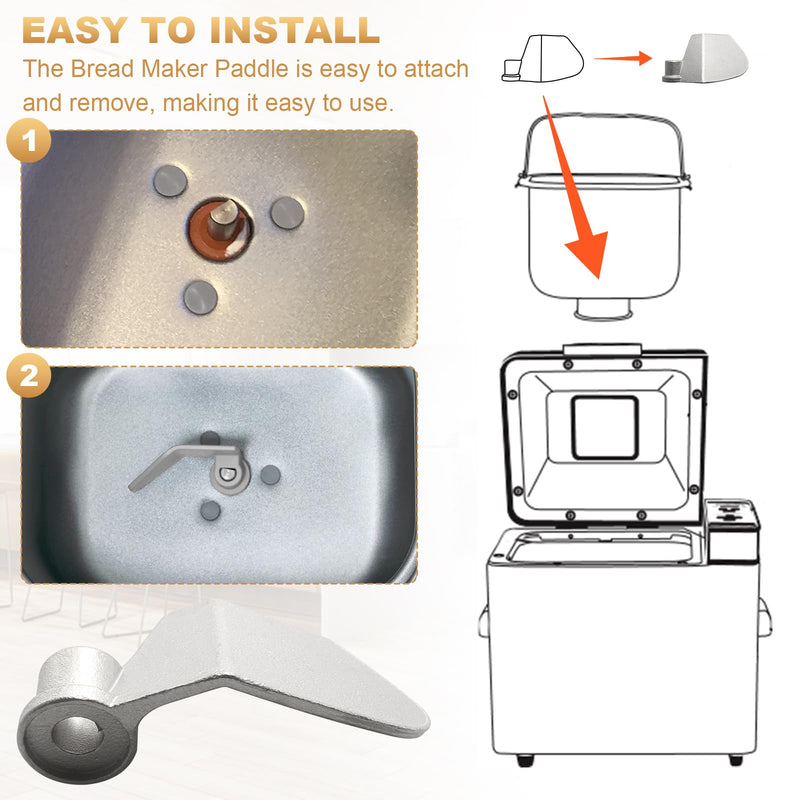 EASY TO INSTALL

The Bread Maker Paddle is easy to attach and remove, making it easy to use.

1

2