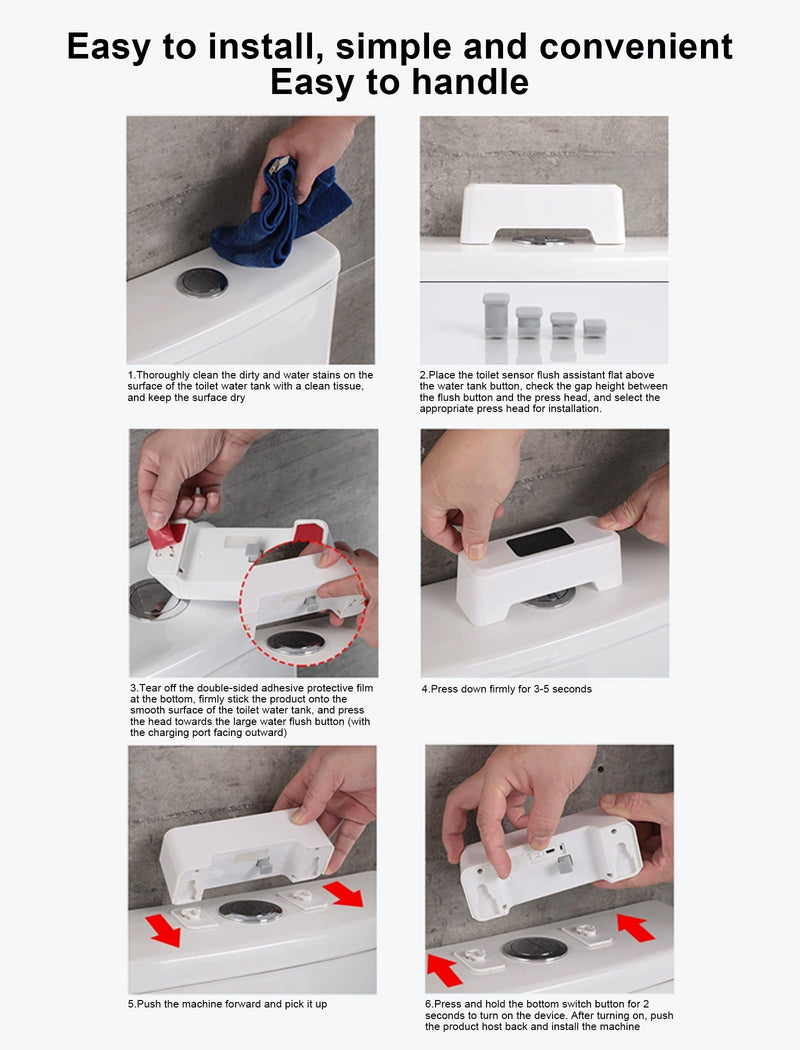 Easy to install, simple and convenient
Easy to handle

1.Thoroughly clean the dirty and water stains on the surface of the toilet water tank with a clean tissue, and keep the surface dry

2.Place the toilet sensor flush assistant flat above the water tank button, check the gap height between the flush button and the press head, and select the appropriate press head for installation.

3.Tear off the double-sided adhesive protective film at the bottom, firmly stick the product onto the smooth surface of the toilet water tank, and press the head towards the large water flush button (with the charging port facing outward)

4.Press down firmly for 3-5 seconds

5.Push the machine forward and pick it up

6.Press and hold the bottom switch button for 2 seconds to turn on the device. After turning on, push the product host back and install the machine