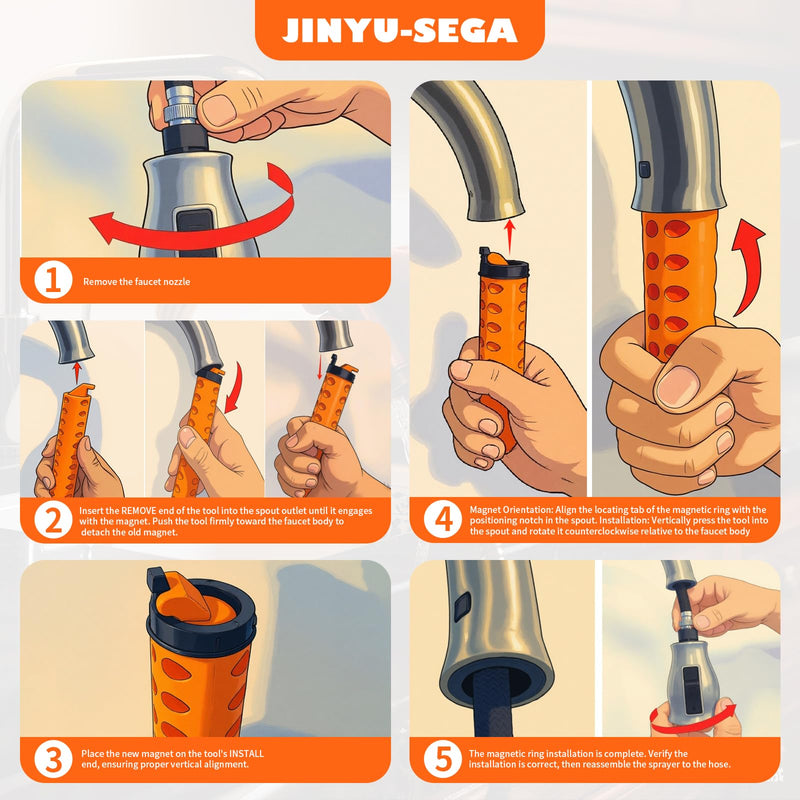 JINYU-SEGA

1 Remove the faucet nozzle

2 Insert the REMOVE end of the tool into the spout outlet until it engages with the magnet. Push the tool firmly toward the faucet body to detach the old magnet.

3 Place the new magnet on the tool's INSTALL end, ensuring proper vertical alignment.

4 Magnet Orientation: Align the locating tab of the magnetic ring with the positioning notch in the spout. Installation: Vertically press the tool into the spout and rotate it counterclockwise relative to the faucet body

5 The magnetic ring installation is complete. Verify the installation is correct, then reassemble the sprayer to the hose.