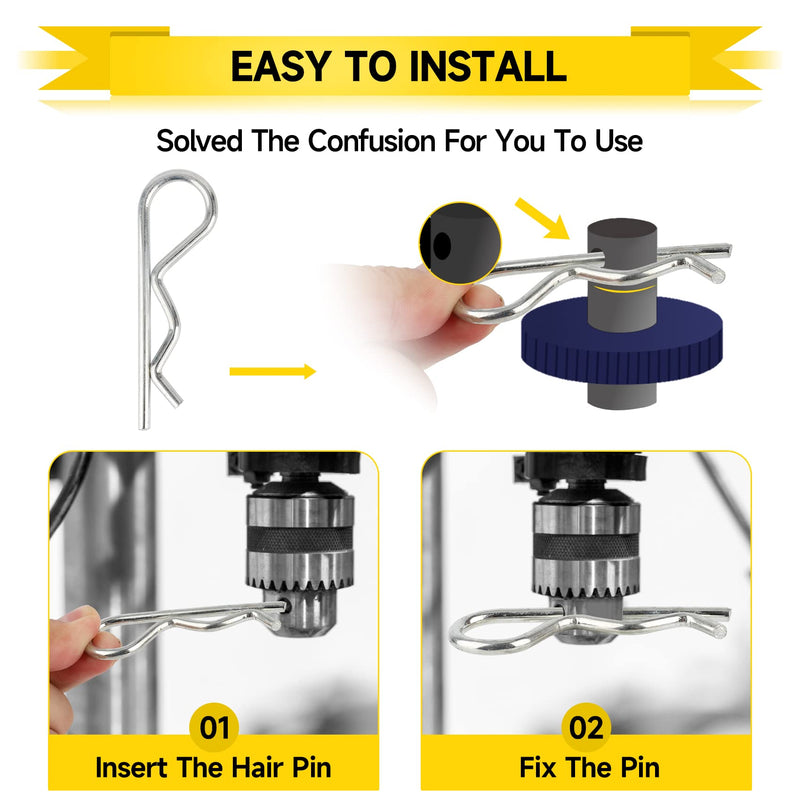 EASY TO INSTALL

Solved The Confusion For You To Use

01
Insert The Hair Pin

02
Fix The Pin