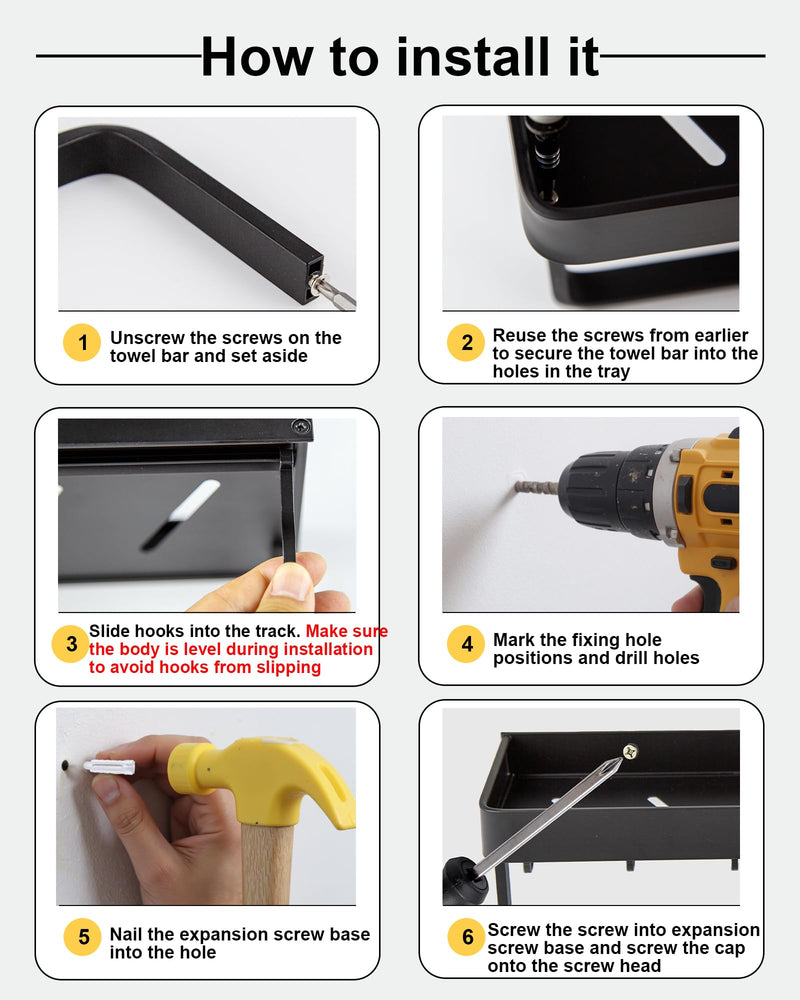 How to install it

1 Unscrew the screws on the towel bar and set aside

2 Reuse the screws from earlier to secure the towel bar into the holes in the tray

3 Slide hooks into the track. Make sure the body is level during installation to avoid hooks from slipping

4 Mark the fixing hole positions and drill holes

5 Nail the expansion screw base into the hole

6 Screw the screw into expansion screw base and screw the cap onto the screw head