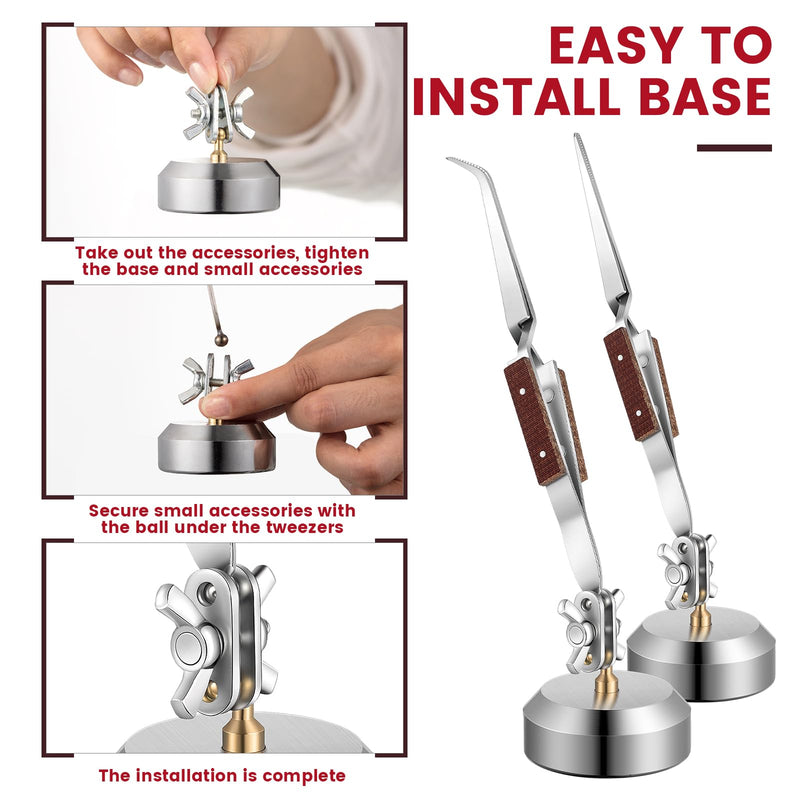 EASY TO INSTALL BASE

Take out the accessories, tighten the base and small accessories

Secure small accessories with the ball under the tweezers

The installation is complete