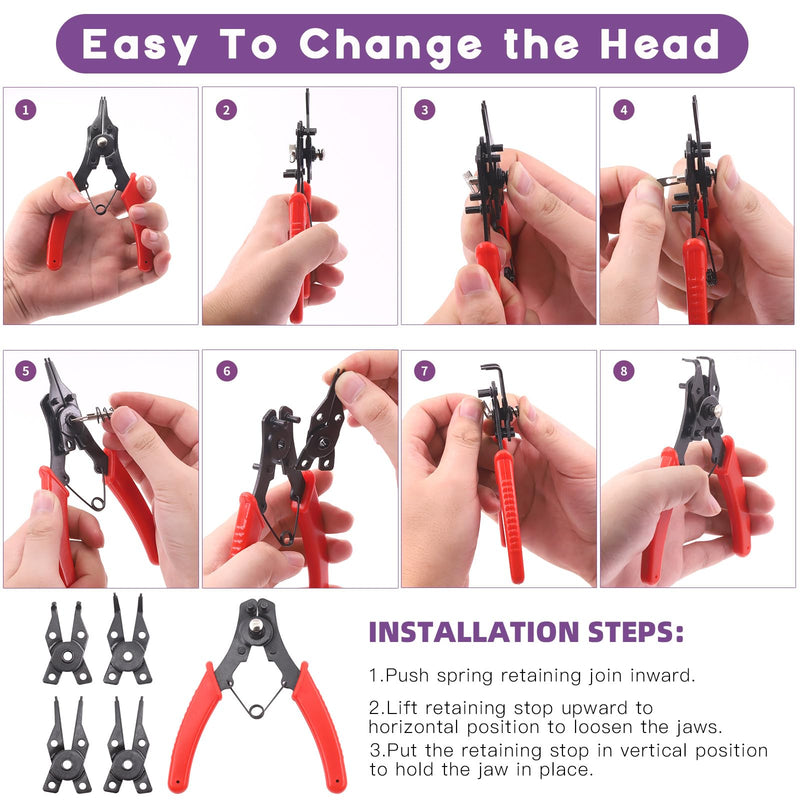 Easy To Change the Head

1

2

3

4

5

6

7

8

INSTALLATION STEPS:

1.Push spring retaining join inward.

2.Lift retaining stop upward to horizontal position to loosen the jaws.

3.Put the retaining stop in vertical position to hold the jaw in place.