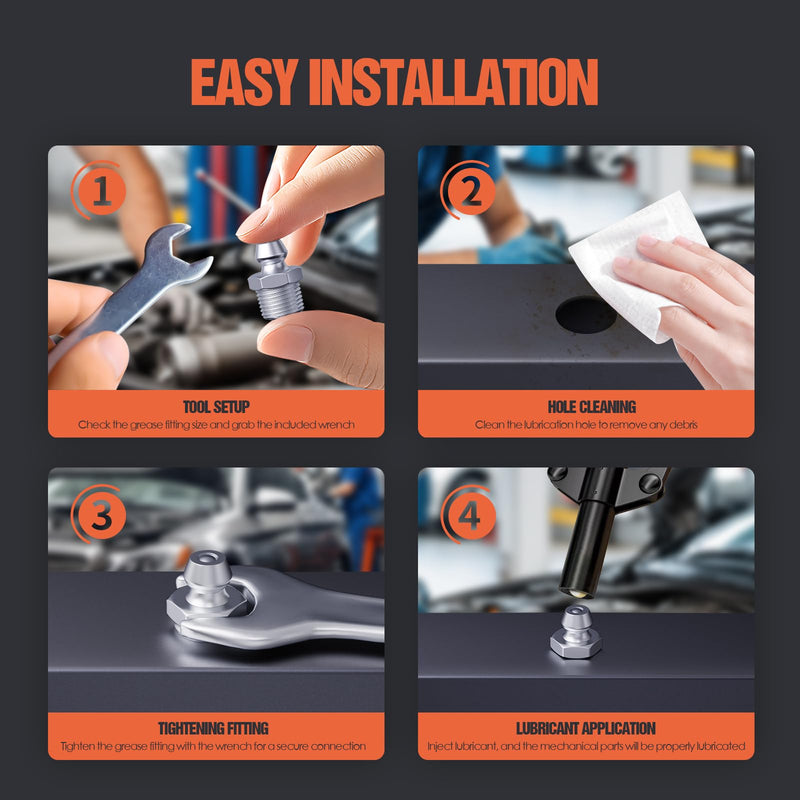 EASY INSTALLATION

1

TOOL SETUP
Check the grease fitting size and grab the included wrench

2

HOLE CLEANING
Clean the lubrication hole to remove any debris

3

TIGHTENING FITTING
Tighten the grease fitting with the wrench for a secure connection

4

LUBRICANT APPLICATION
Inject lubricant, and the mechanical parts will be properly lubricated