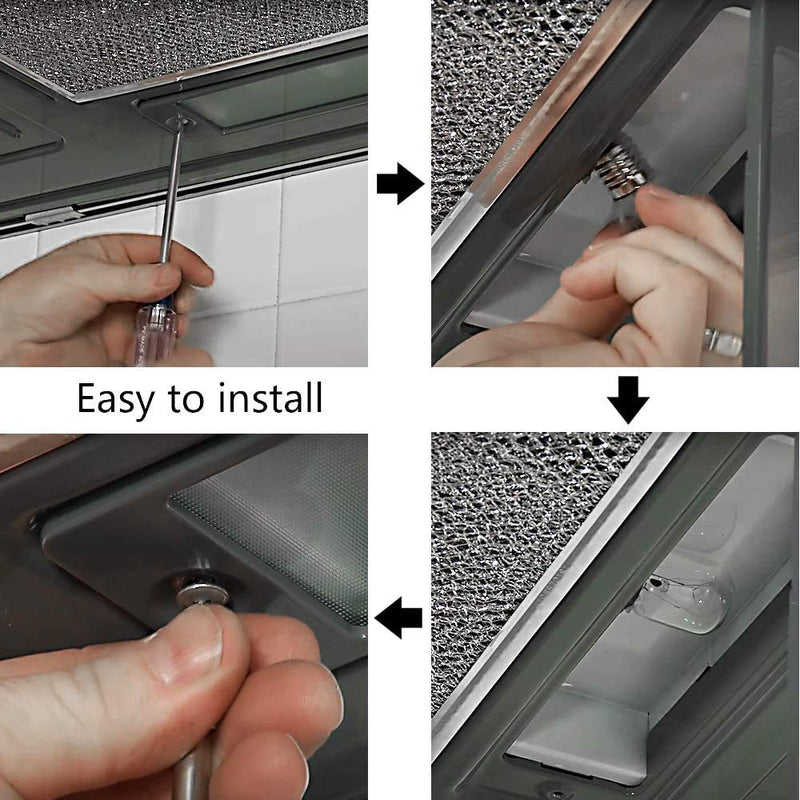 Easy to install