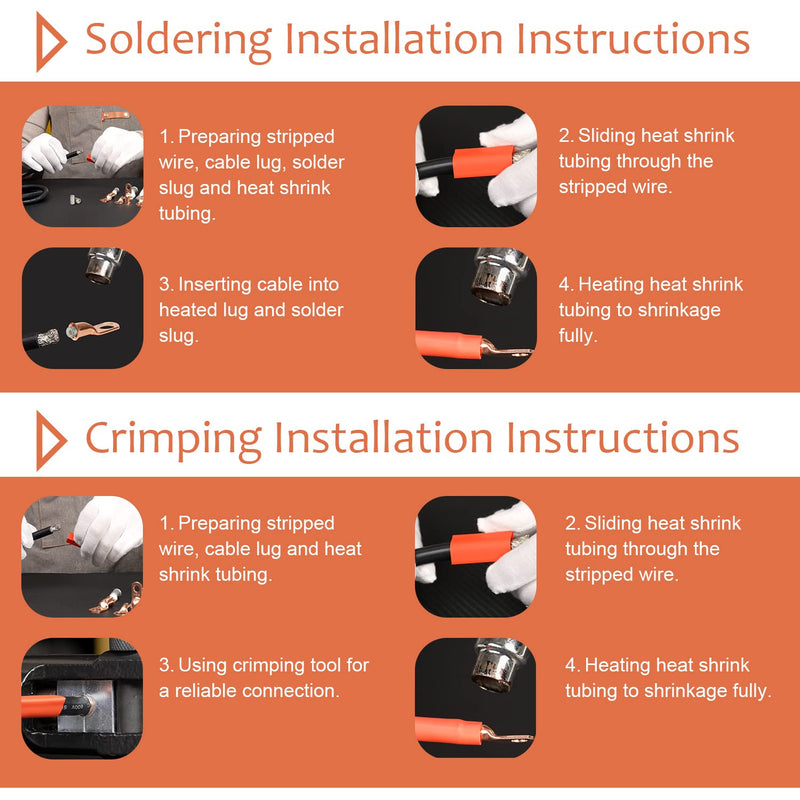 Soldering Installation Instructions

1. Preparing stripped wire, cable lug, solder slug and heat shrink tubing.

2. Sliding heat shrink tubing through the stripped wire.

3. Inserting cable into heated lug and solder slug.

4. Heating heat shrink tubing to shrinkage fully.

Crimping Installation Instructions

1. Preparing stripped wire, cable lug and heat shrink tubing.

2. Sliding heat shrink tubing through the stripped wire.

3. Using crimping tool for a reliable connection.

4. Heating heat shrink tubing to shrinkage fully.