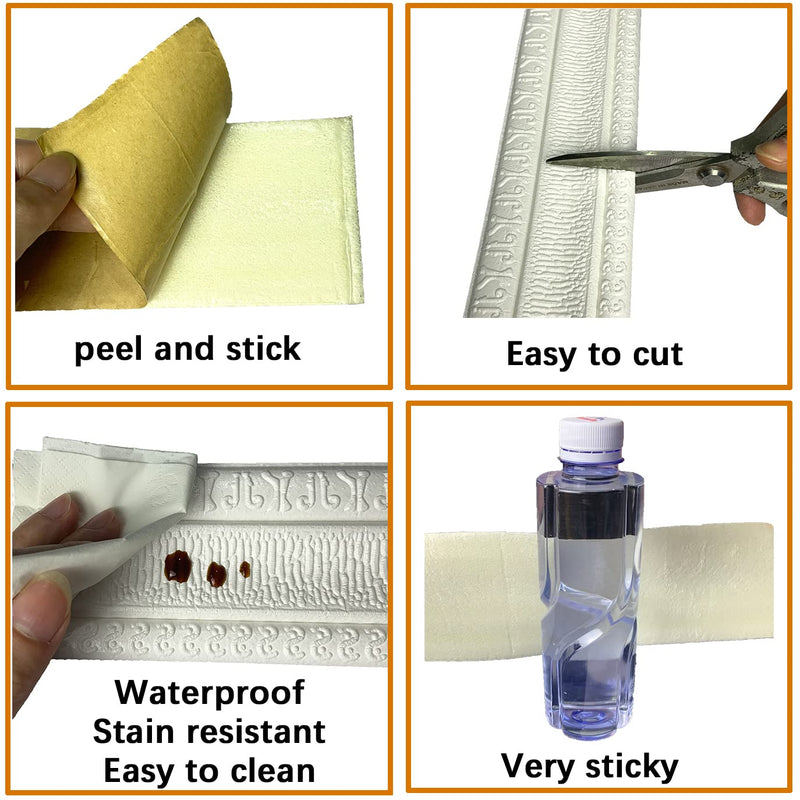 peel and stick

Easy to cut

Waterproof
Stain resistant
Easy to clean

Very sticky