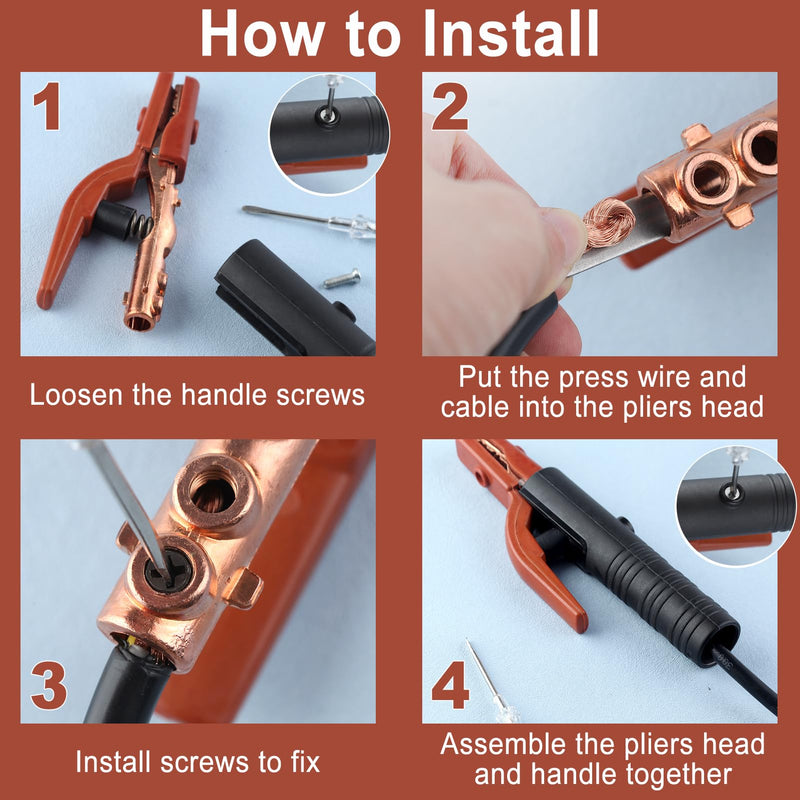 How to Install

1

Loosen the handle screws

2

Put the press wire and cable into the pliers head

3

Install screws to fix

4

Assemble the pliers head and handle together