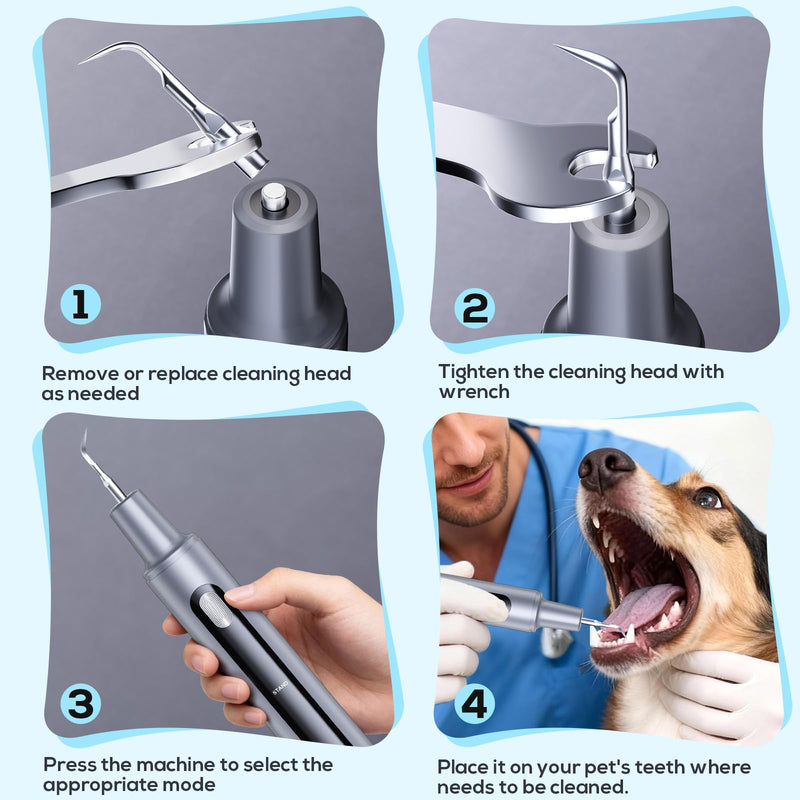 1

Remove or replace cleaning head as needed

2

Tighten the cleaning head with wrench

3

STAND

Press the machine to select the appropriate mode

4

Place it on your pet's teeth where needs to be cleaned.