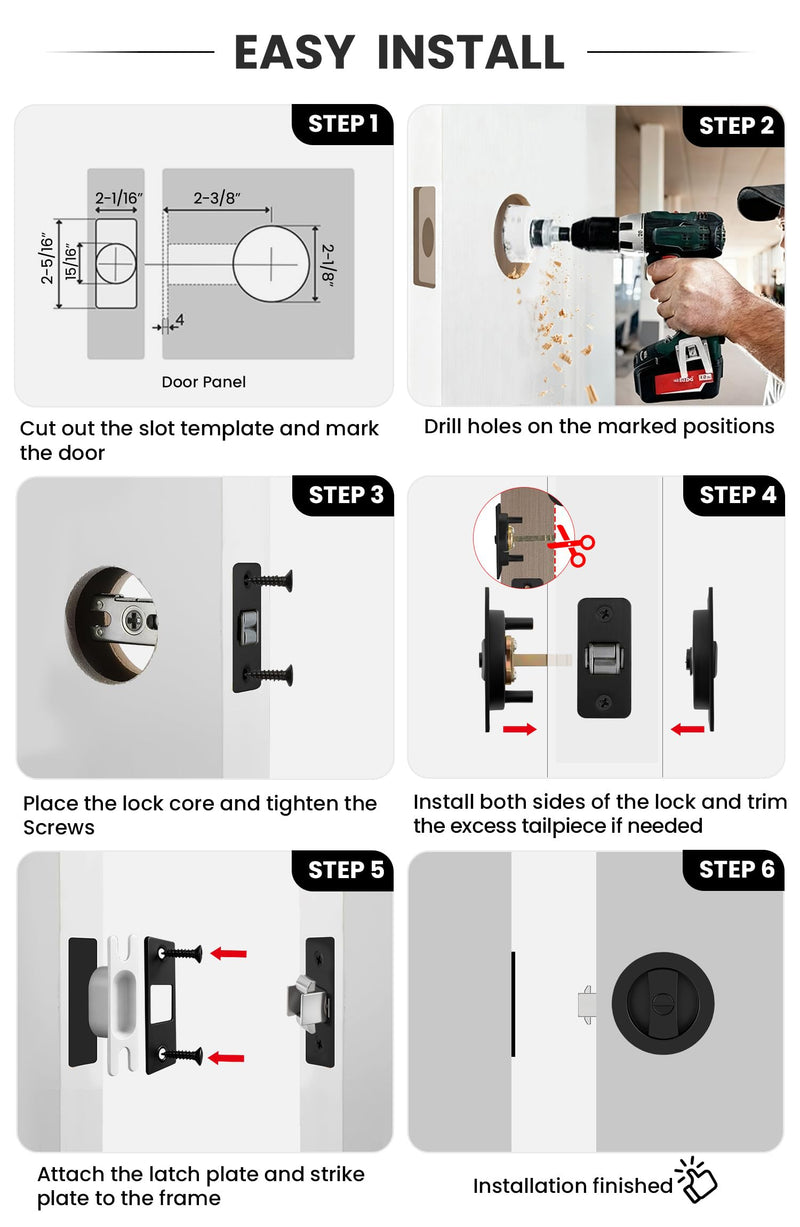 EASY INSTALL

STEP 1

2-1/16"
2-3/8"
2-5/16"
15/16"
2-1/8"
4
Door Panel

Cut out the slot template and mark the door

STEP 2

Drill holes on the marked positions

STEP 3

Place the lock core and tighten the Screws

STEP 4

Install both sides of the lock and trim the excess tailpiece if needed

STEP 5

Attach the latch plate and strike plate to the frame

STEP 6

Installation finished