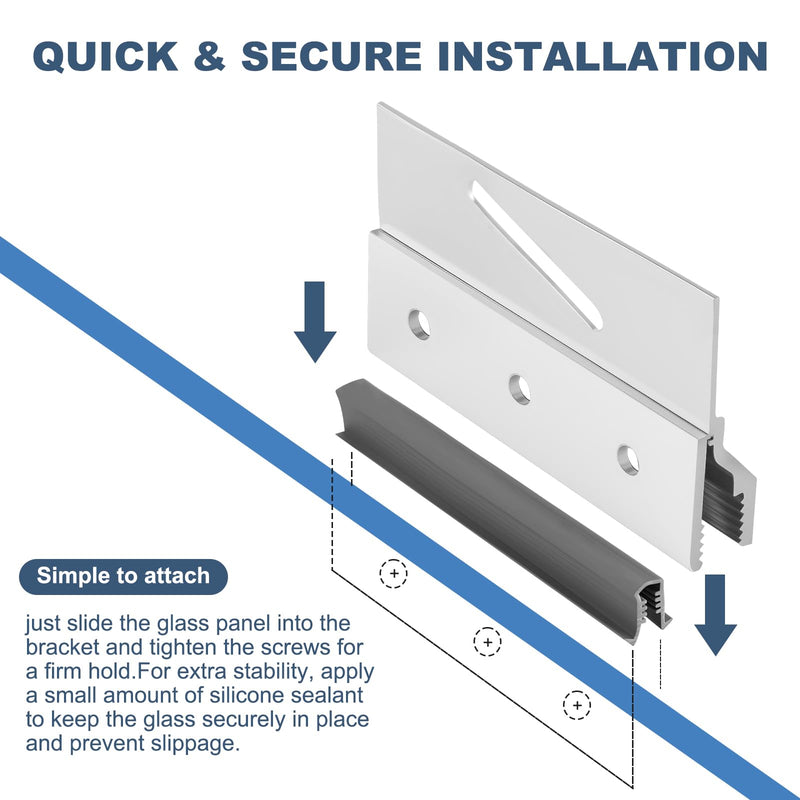 QUICK & SECURE INSTALLATION

Simple to attach

just slide the glass panel into the bracket and tighten the screws for a firm hold.For extra stability, apply a small amount of silicone sealant to keep the glass securely in place and prevent slippage.