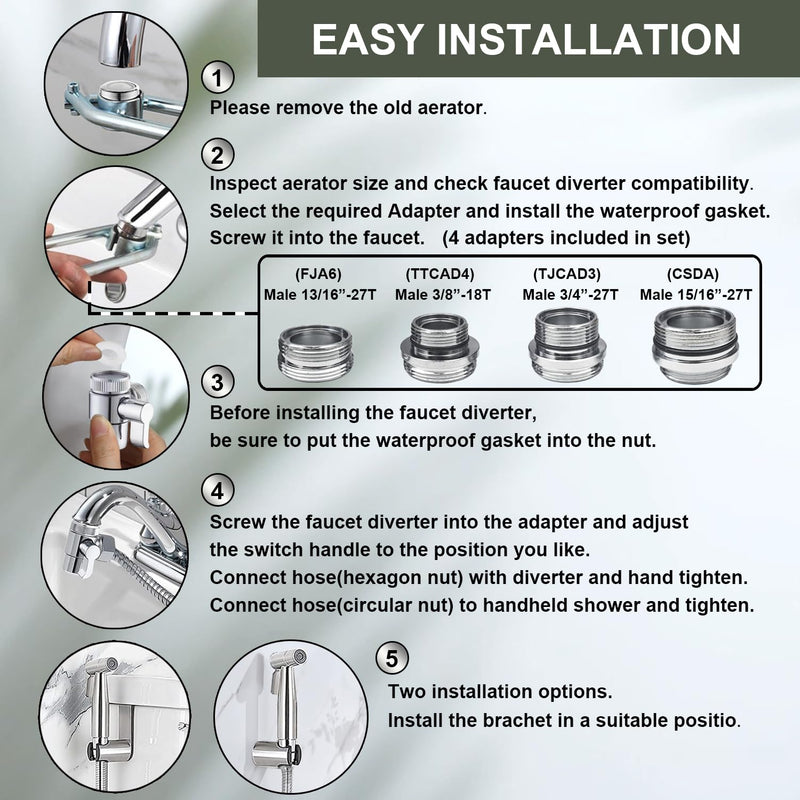 EASY INSTALLATION

1
Please remove the old aerator.

2
Inspect aerator size and check faucet diverter compatibility.
Select the required Adapter and install the waterproof gasket.
Screw it into the faucet. (4 adapters included in set)

(FJA6)
Male 13/16”-27T

(TTCAD4)
Male 3/8”-18T

(TJCAD3)
Male 3/4”-27T

(CSDA)
Male 15/16”-27T

3
Before installing the faucet diverter,
be sure to put the waterproof gasket into the nut.

4
Screw the faucet diverter into the adapter and adjust the switch handle to the position you like.
Connect hose(hexagon nut) with diverter and hand tighten.
Connect hose(circular nut) to handheld shower and tighten.

5
Two installation options.
Install the brachet in a suitable positio.