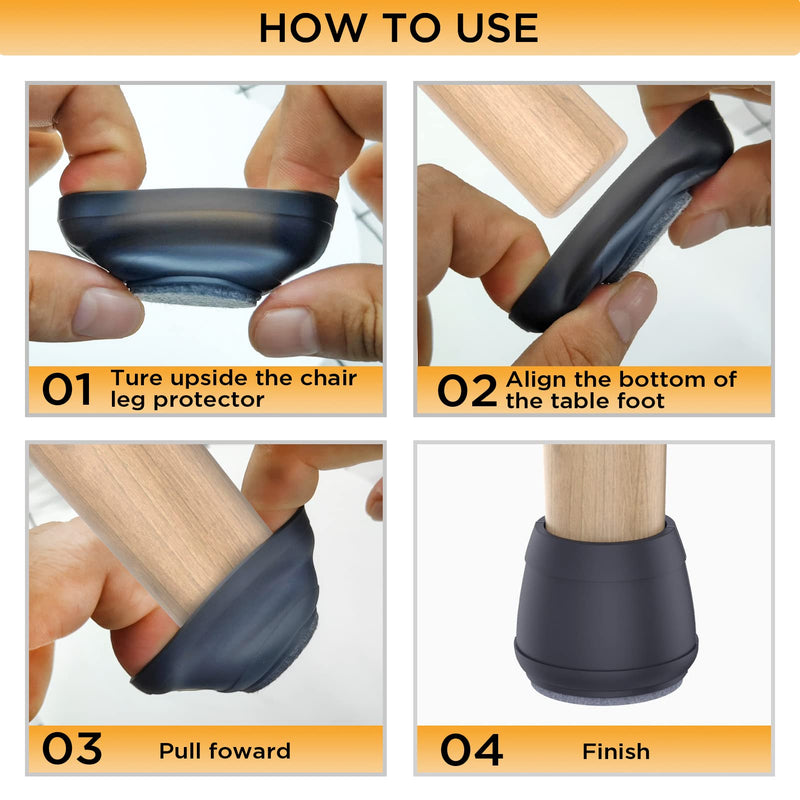 HOW TO USE

01 Ture upside the chair leg protector

02 Align the bottom of the table foot

03 Pull foward

04 Finish