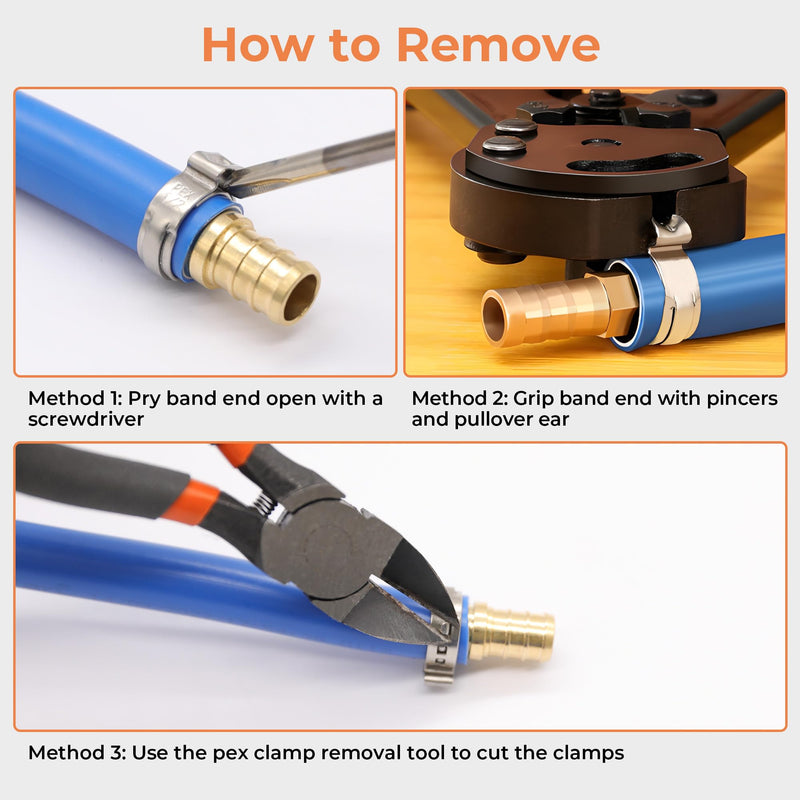 How to Remove

PEX 1/2

Method 1: Pry band end open with a screwdriver

Method 2: Grip band end with pincers and pullover ear

Method 3: Use the pex clamp removal tool to cut the clamps