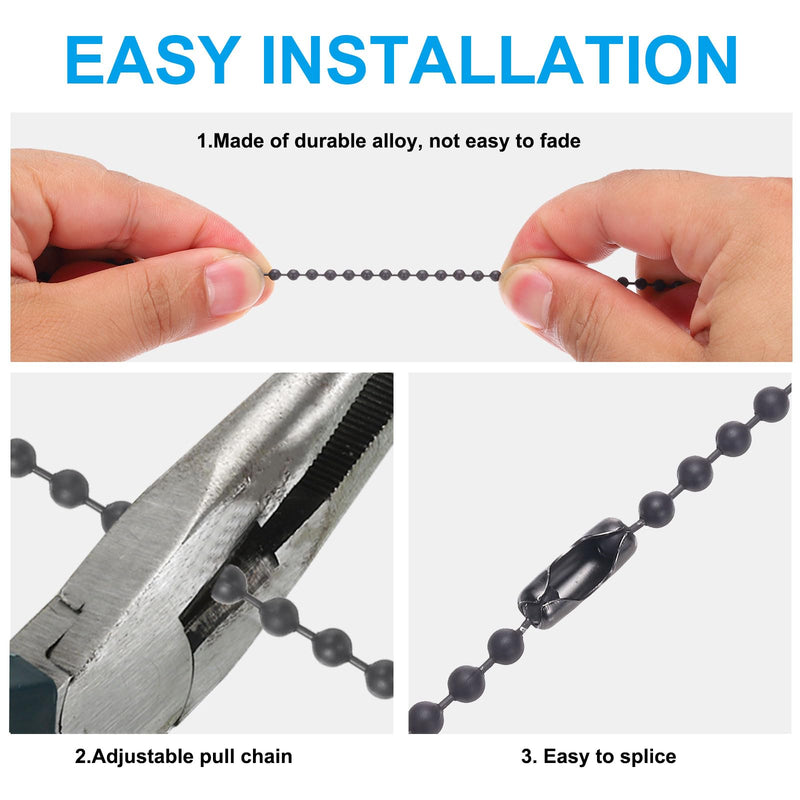 EASY INSTALLATION

1.Made of durable alloy, not easy to fade

2.Adjustable pull chain

3. Easy to splice