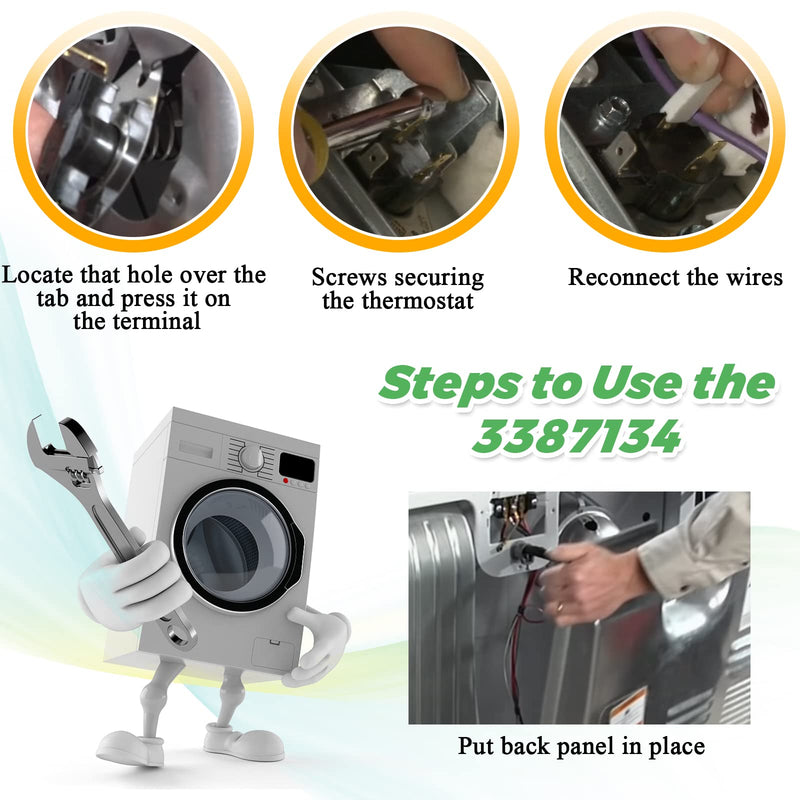 Locate that hole over the tab and press it on the terminal

Screws securing the thermostat

Reconnect the wires

Steps to Use the 3387134

Put back panel in place