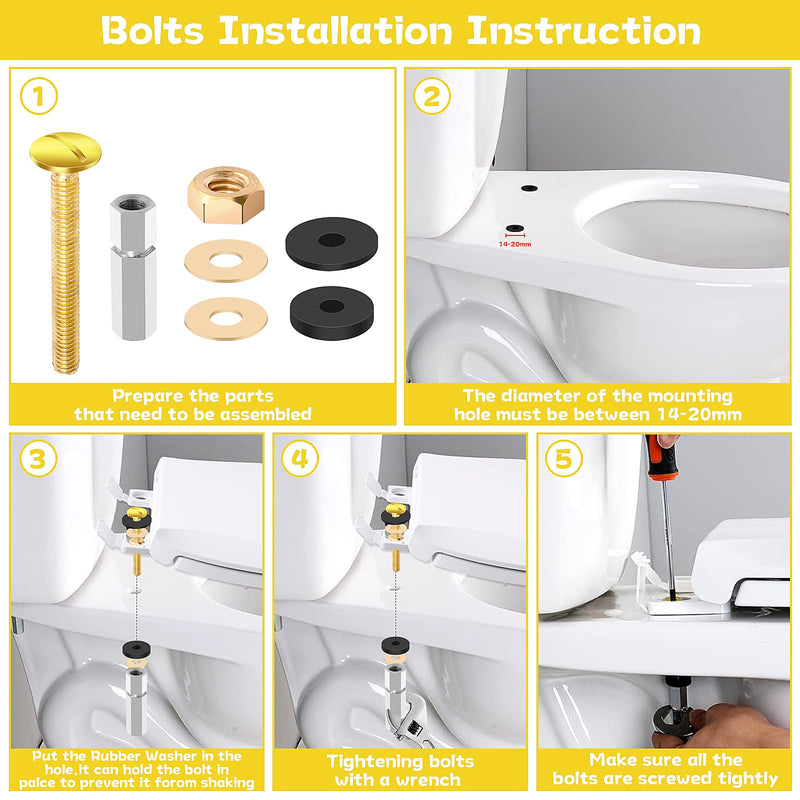 Bolts Installation Instruction

1

Prepare the parts that need to be assembled

2

14-20mm

The diameter of the mounting hole must be between 14-20mm

3

Put the Rubber Washer in the hole,it can hold the bolt in palce to prevent it forom shaking

4

Tightening bolts with a wrench

5

Make sure all the bolts are screwed tightly