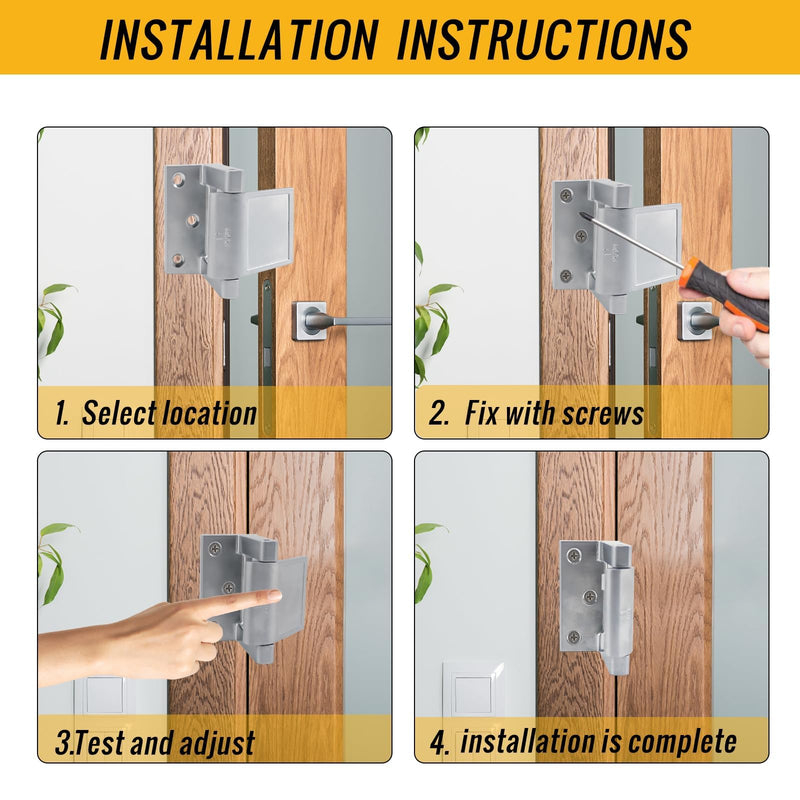 INSTALLATION INSTRUCTIONS

1. Select location

2. Fix with screws

3.Test and adjust

4. installation is complete